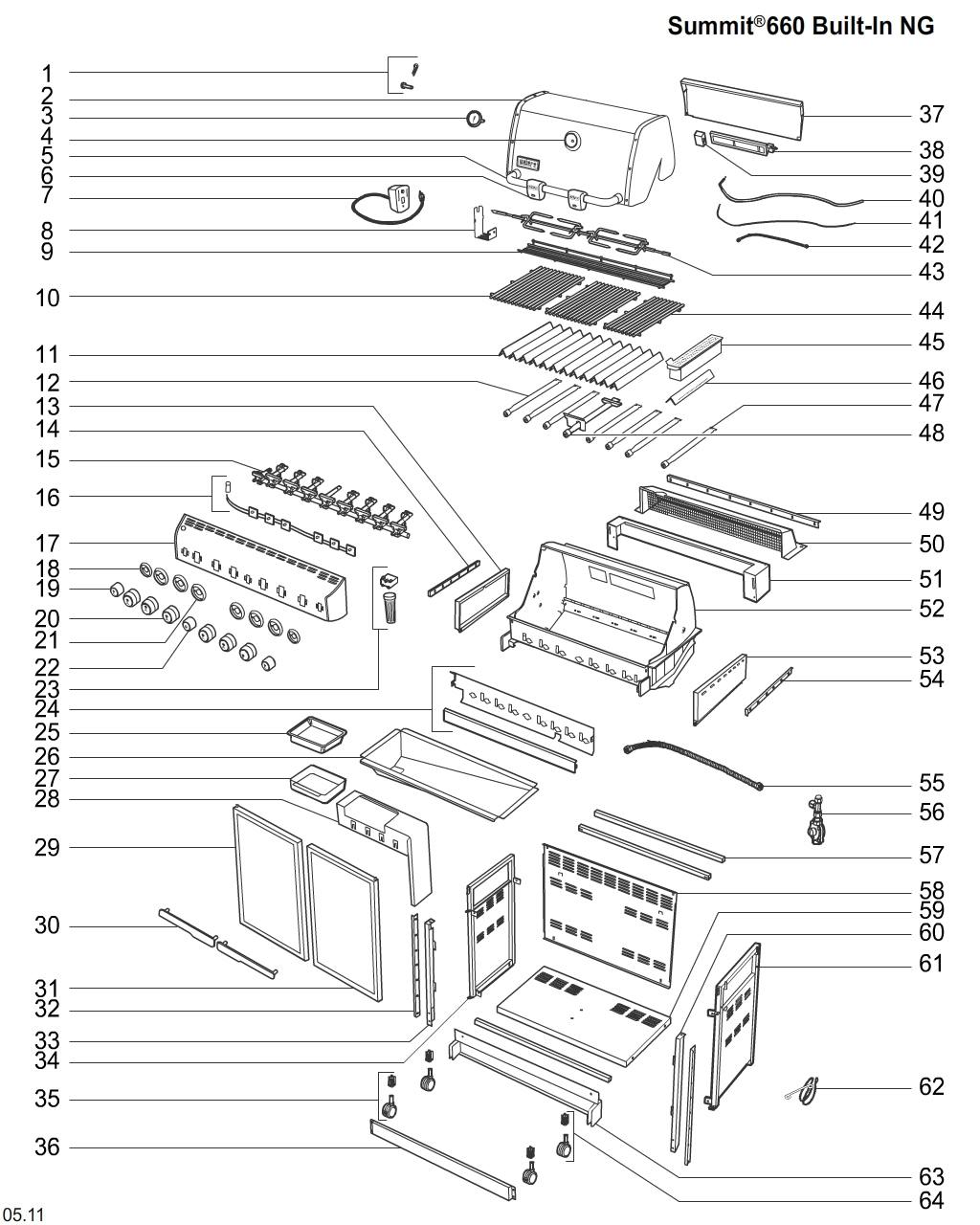 Summit®660 Built-In NG

1
2
3
4
5
6
7
8
9
10
11
12
13
14
15
16
17
18
19
20
21
22
23
24
25
26
27
28
29
30
31
32
33
34
35
36

37
38
39
40
41
42
43
44
45
46
47
48
49
50
51
52
53
54
55
56
57
58
59
60
61
62
63
64

05.11