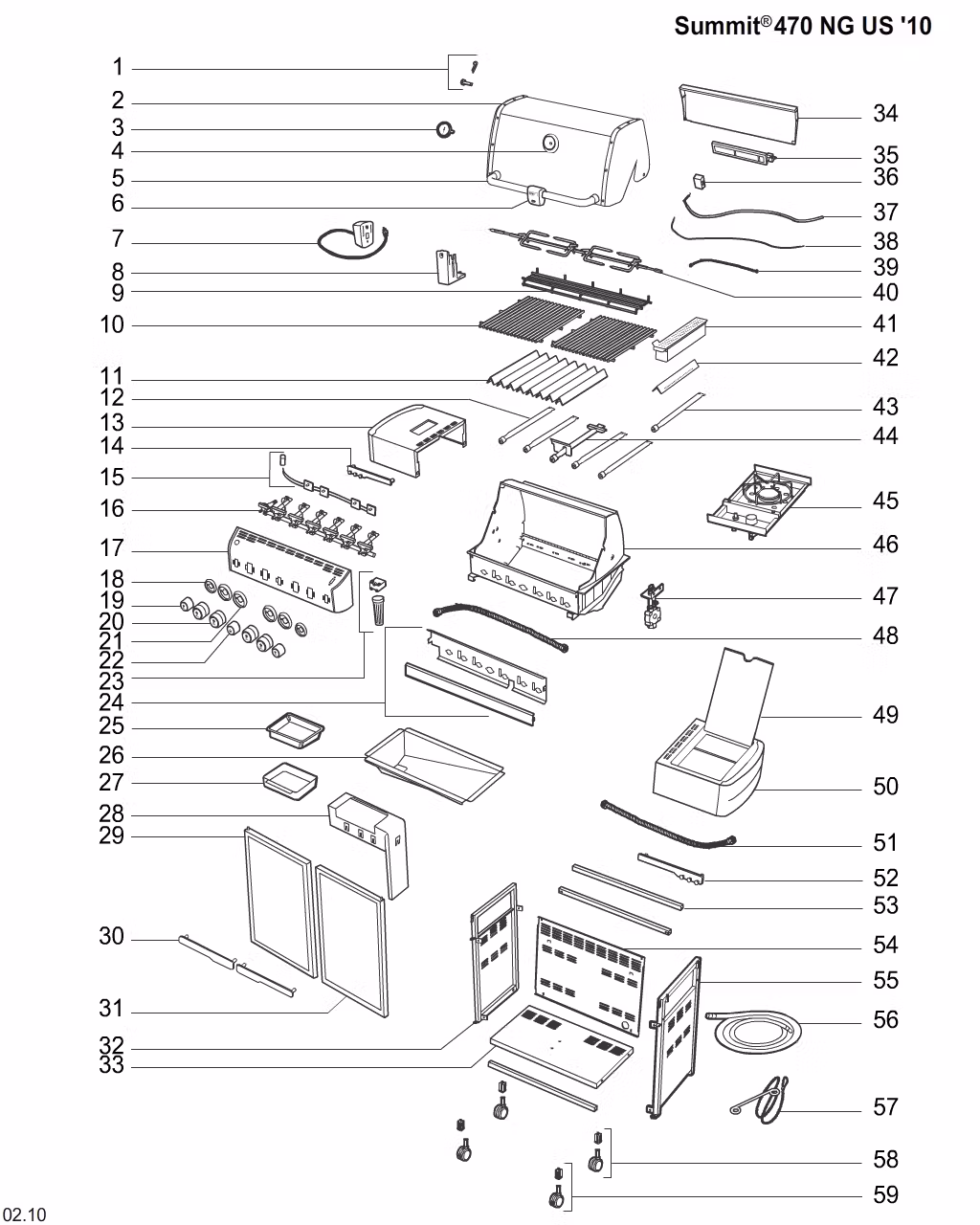 Summit® 470 NG US '10

1
2
3
4
5
6
7
8
9
10
11
12
13
14
15
16
17
18
19
20
21
22
23
24
25
26
27
28
29
30
31
32
33

34
35
36
37
38
39
40
41
42
43
44
45
46
47
48
49
50
51
52
53
54
55
56
57
58
59

02.10