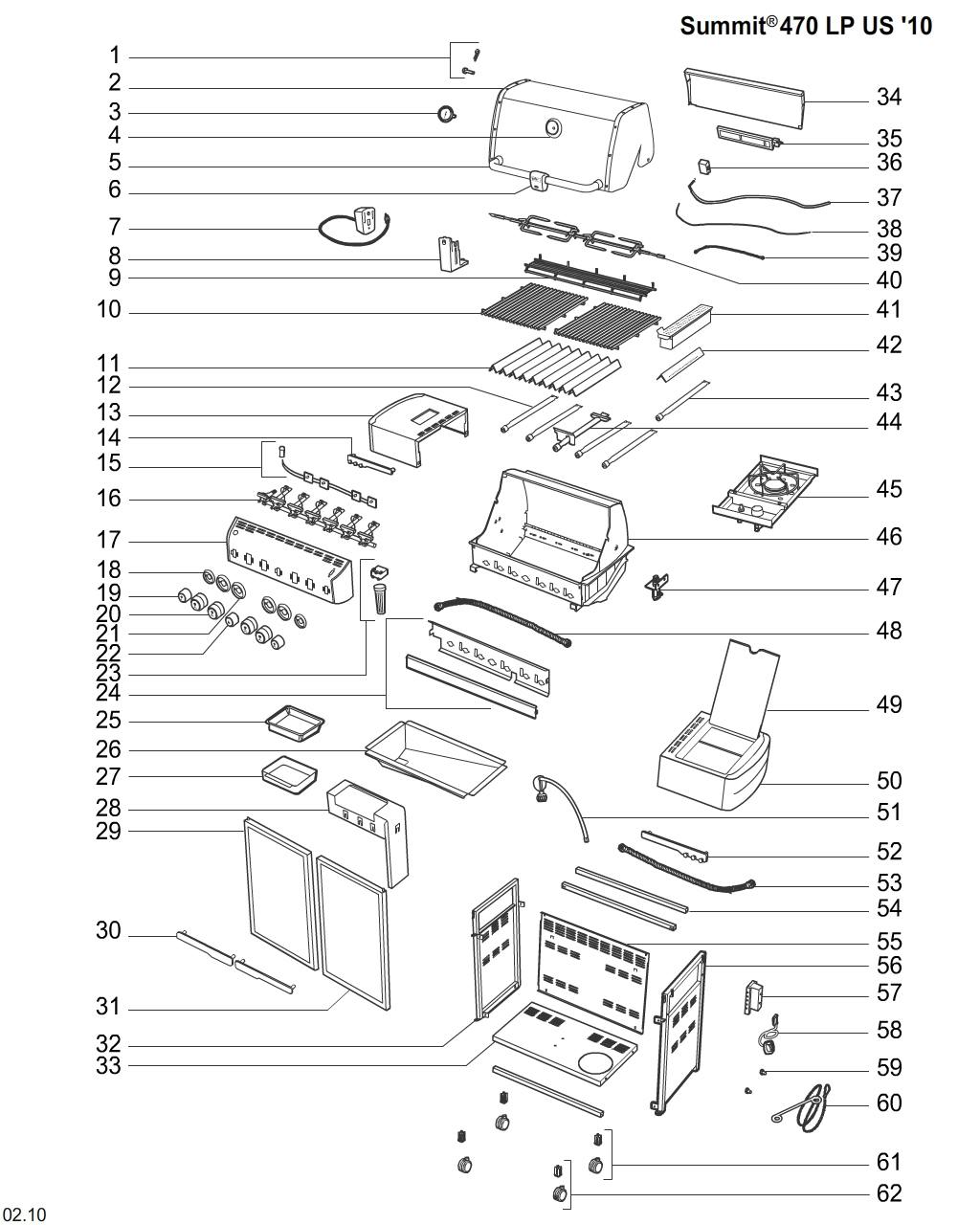 Summit® 470 LP US '10

1
2
3
4
5
6
7
8
9
10
11
12
13
14
15
16
17
18
19
20
21
22
23
24
25
26
27
28
29
30
31
32
33

34
35
36
37
38
39
40
41
42
43
44
45
46
47
48
49
50
51
52
53
54
55
56
57
58
59
60
61
62

02.10