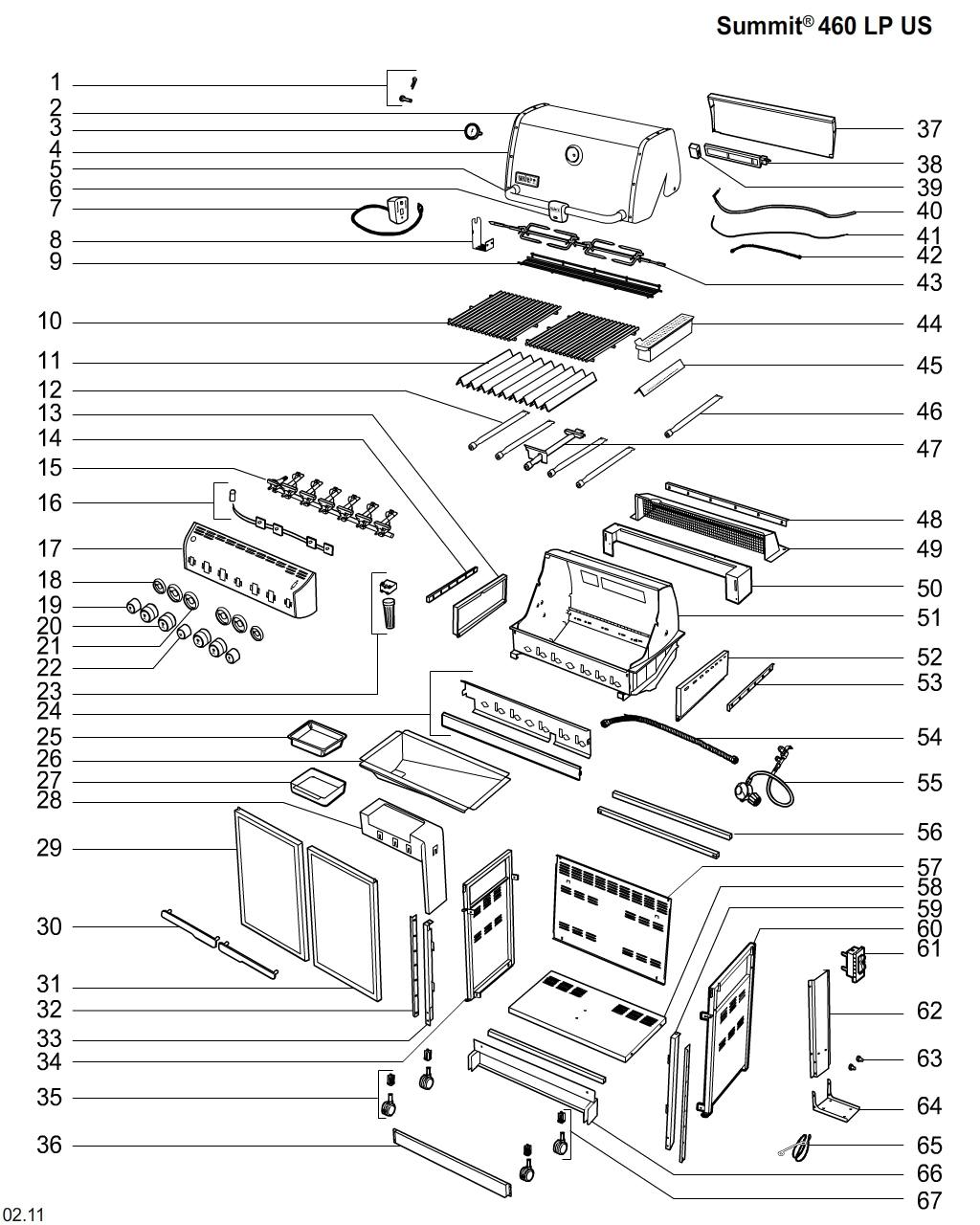 Summit® 460 LP US

1
2
3
4
5
6
7
8
9
10
11
12
13
14
15
16
17
18
19
20
21
22
23
24
25
26
27
28
29
30
31
32
33
34
35
36

37
38
39
40
41
42
43
44
45
46
47
48
49
50
51
52
53
54
55
56
57
58
59
60
61
62
63
64
65
66
67

02.11