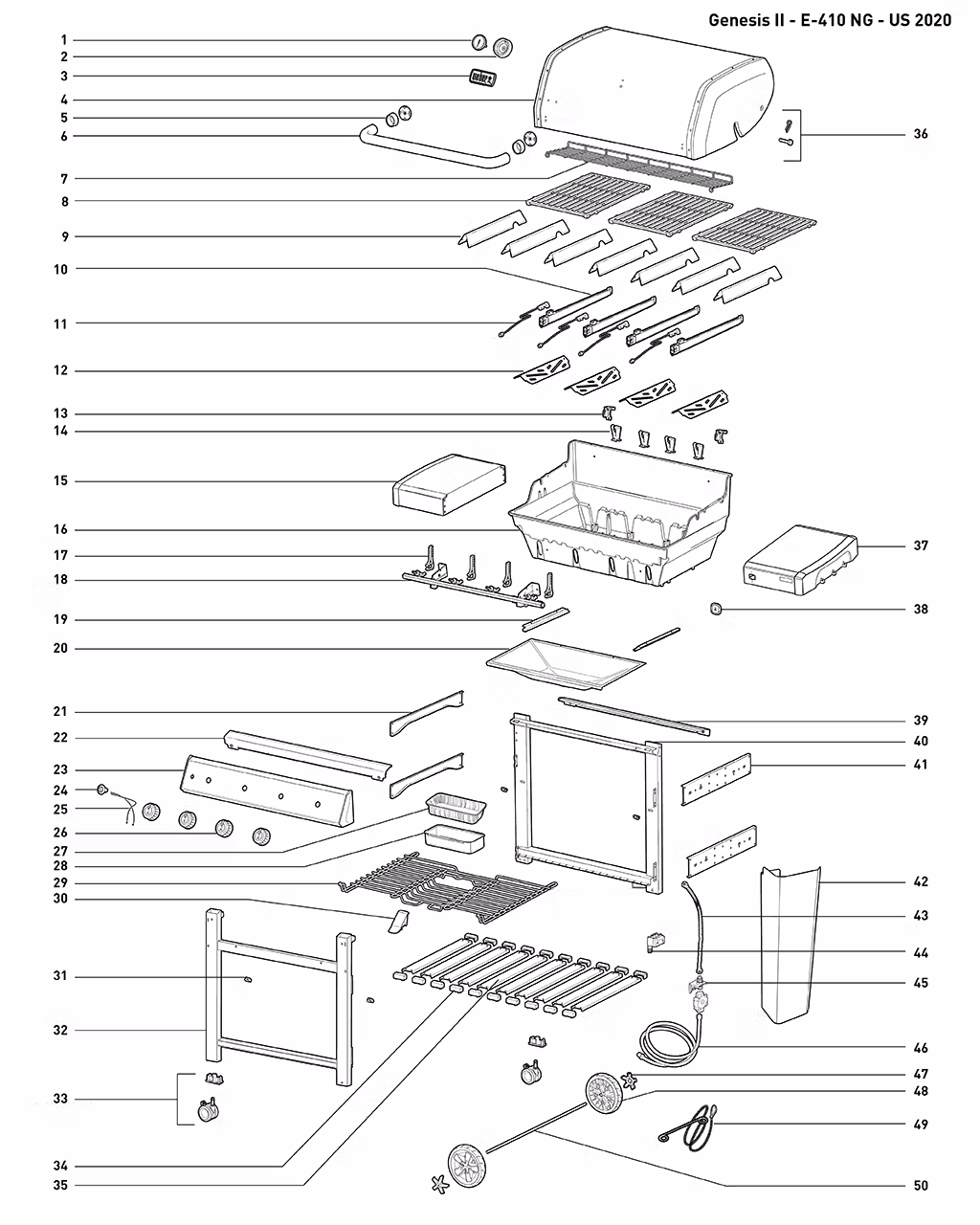 Genesis II - E-410 NG - US 2020

1
2
3
4
5
6
7
8
9
10
11
12
13
14
15
16
17
18
19
20
21
22
23
24
25
26
27
28
29
30
31
32
33
34
35
36
37
38
39
40
41
42
43
44
45
46
47
48
49
50