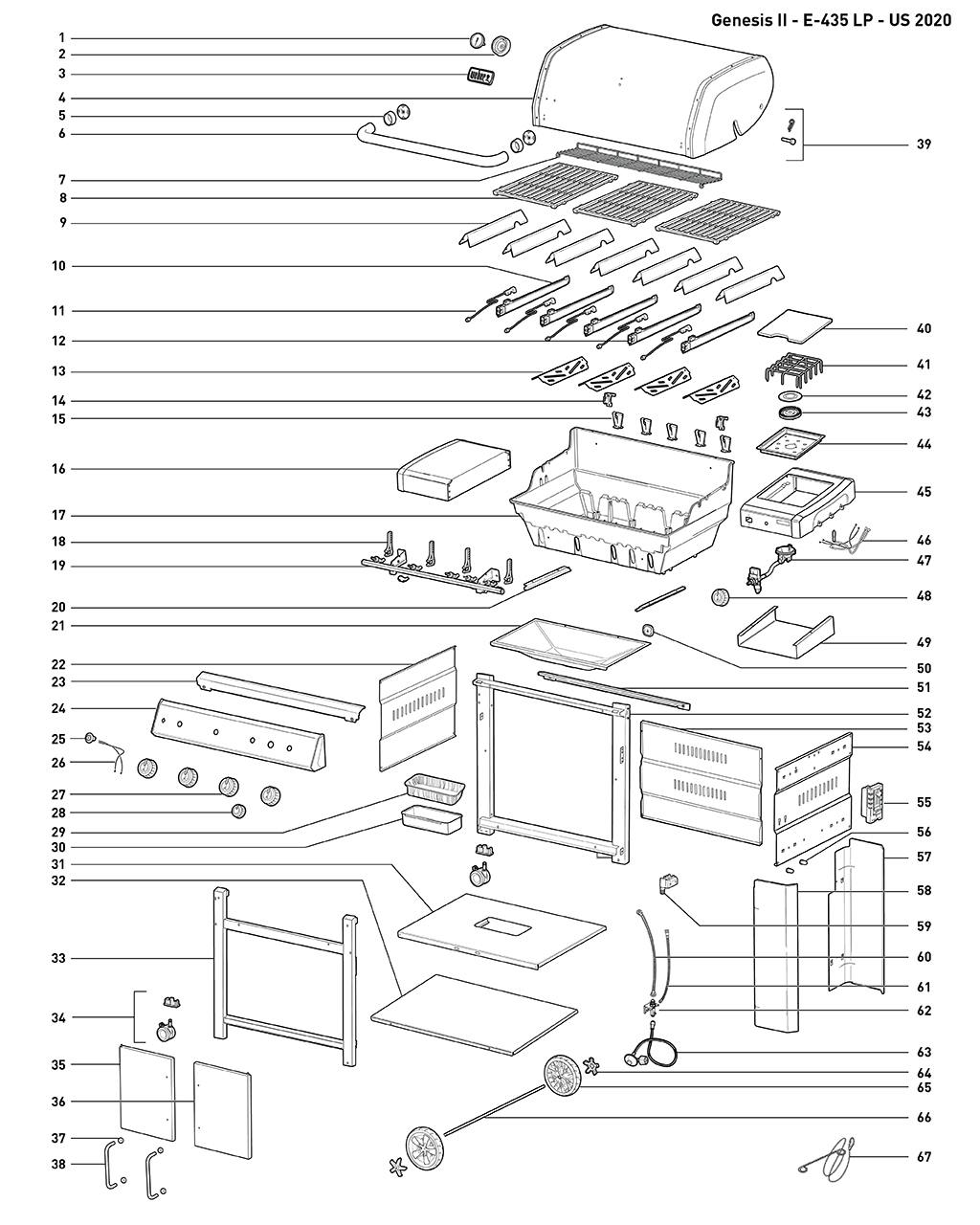 Genesis II - E-435 LP - US 2020

1
2
3
4
5
6
7
8
9
10
11
12
13
14
15
16
17
18
19
20
21
22
23
24
25
26
27
28
29
30
31
32
33
34
35
36
37
38
39
40
41
42
43
44
45
46
47
48
49
50
51
52
53
54
55
56
57
58
59
60
61
62
63
64
65
66
67