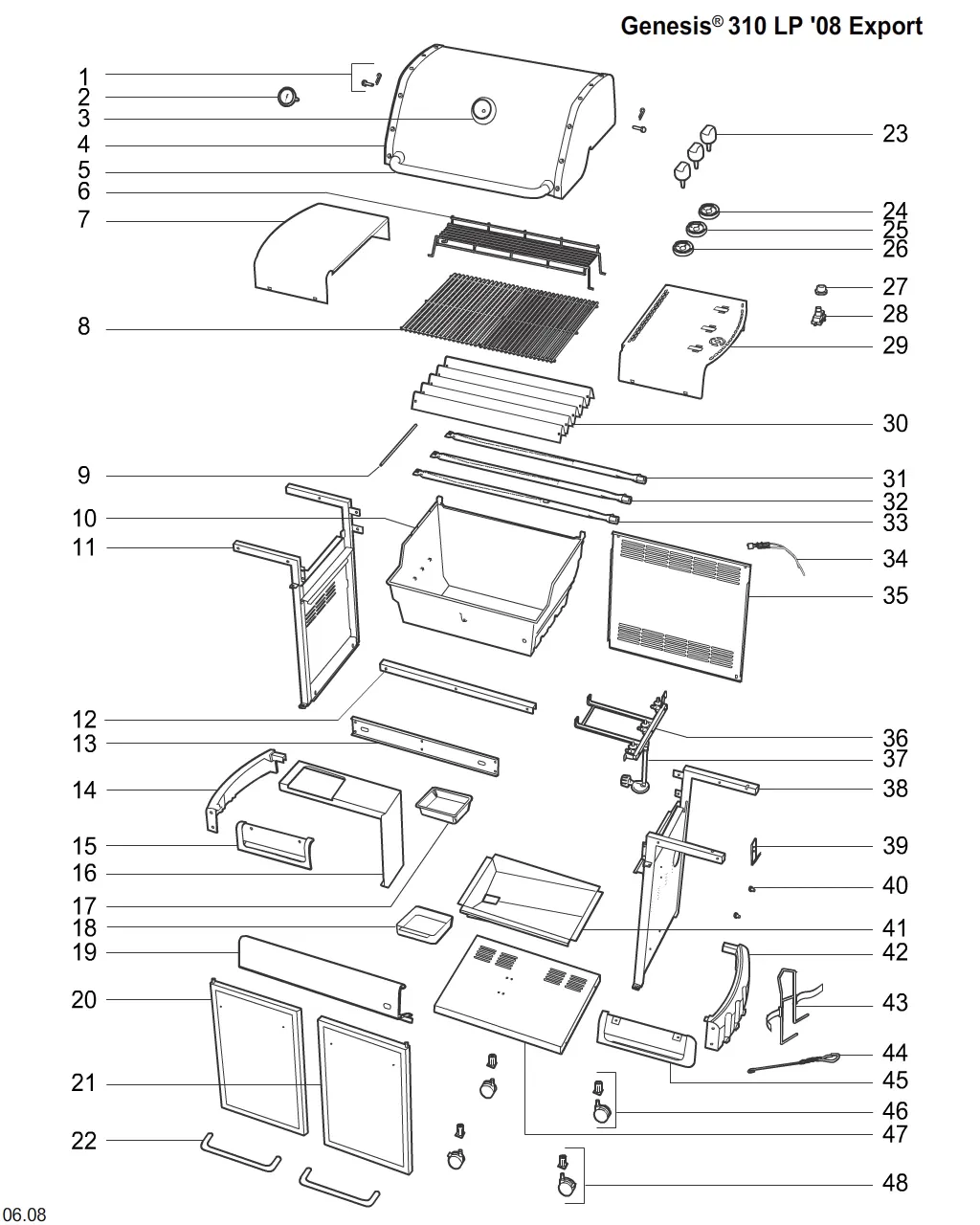 Genesis® 310 LP '08 Export

1
2
3
4
5
6
7
8
9
10
11
12
13
14
15
16
17
18
19
20
21
22

23
24
25
26
27
28
29
30
31
32
33
34
35
36
37
38
39
40
41
42
43
44
45
46
47
48

06.08