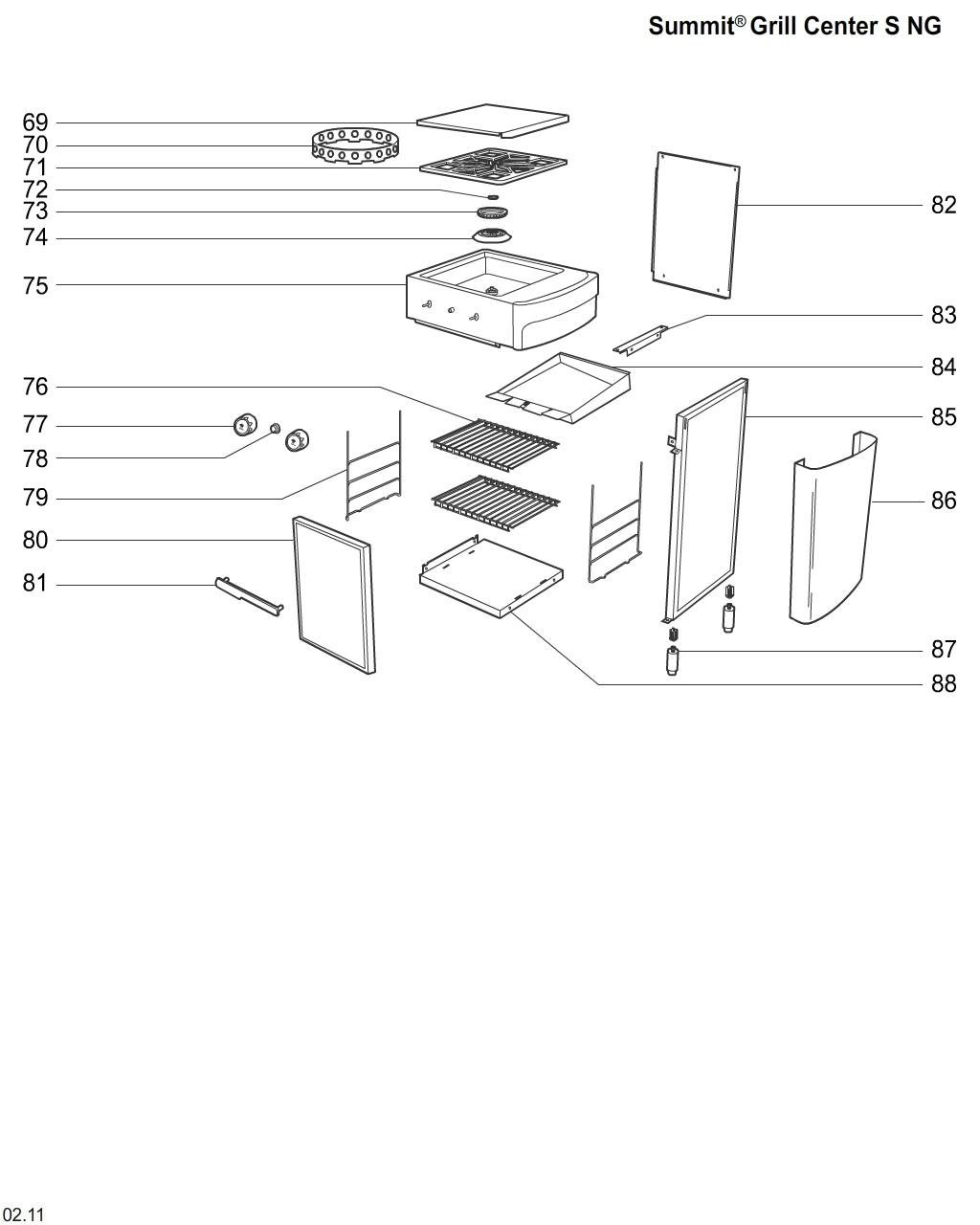 Summit® Grill Center S NG

69
70
71
72
73
74
75
76
77
78
79
80
81

82
83
84
85
86
87
88

02.11