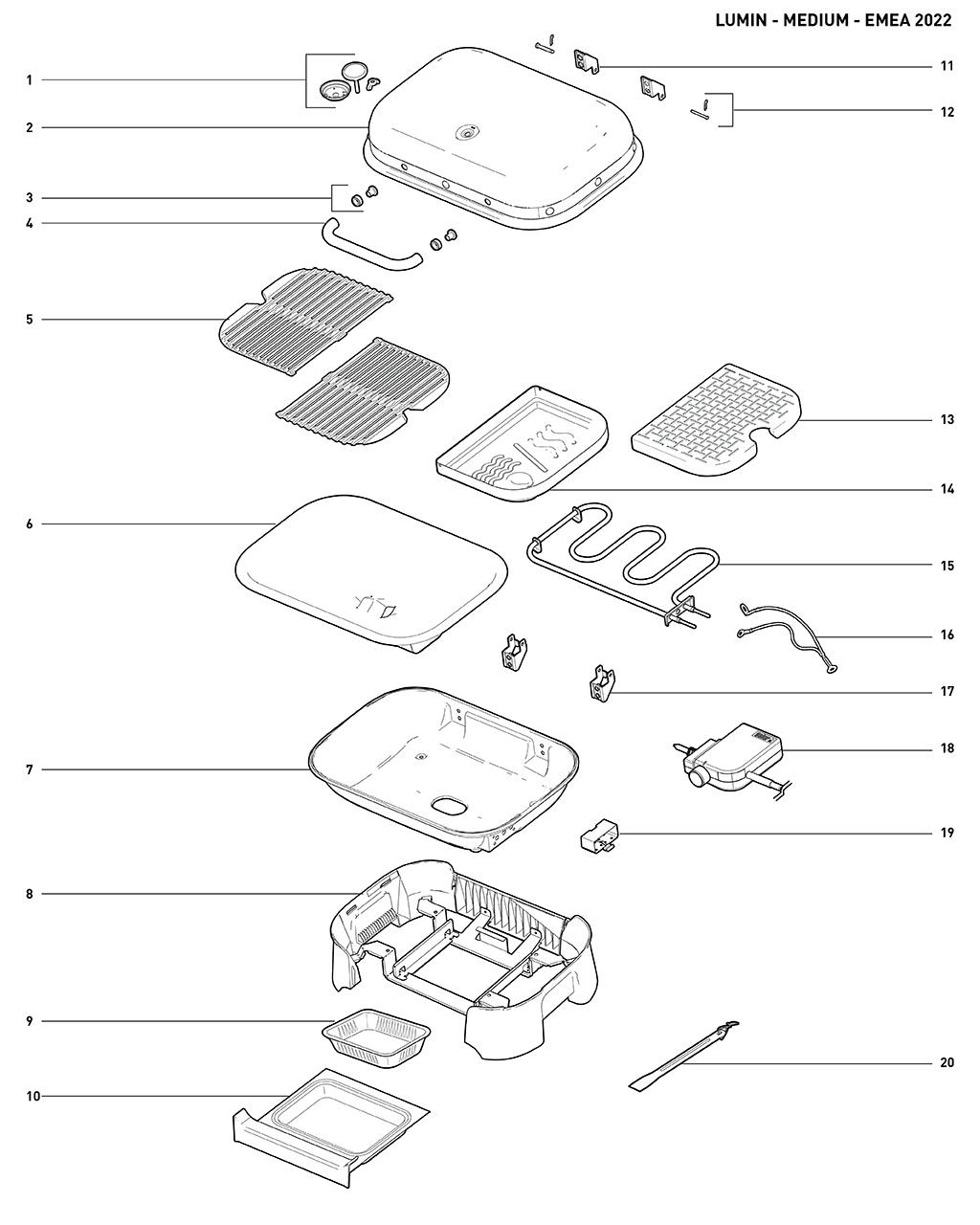 LUMIN - MEDIUM - EMEA 2022

1
2
3
4
5
6
7
8
9
10
11
12
13
14
15
16
17
18
19
20