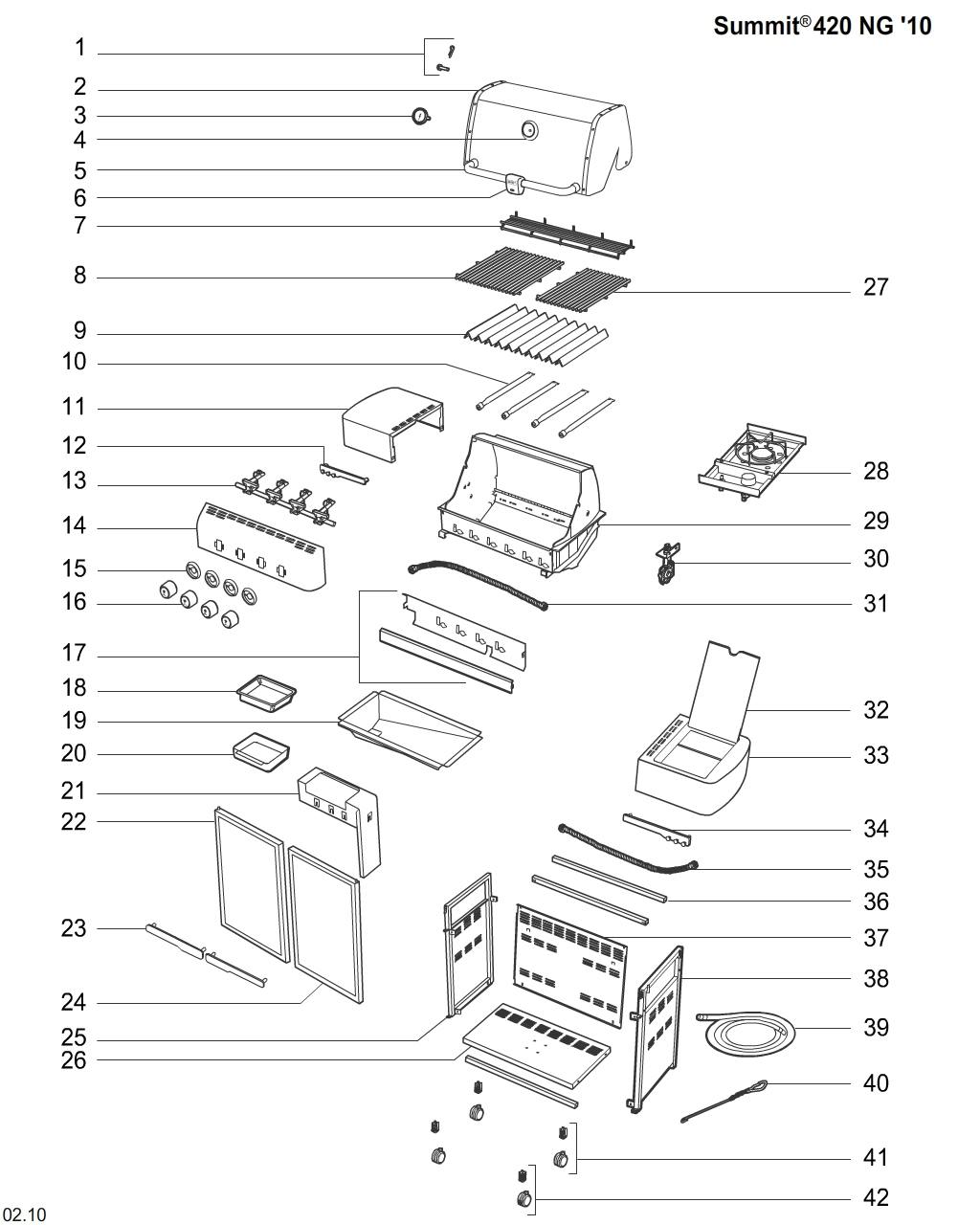 Summit® 420 NG '10

1
2
3
4
5
6
7
8
9
10
11
12
13
14
15
16
17
18
19
20
21
22
23
24
25
26

27
28
29
30
31
32
33
34
35
36
37
38
39
40
41
42

02.10