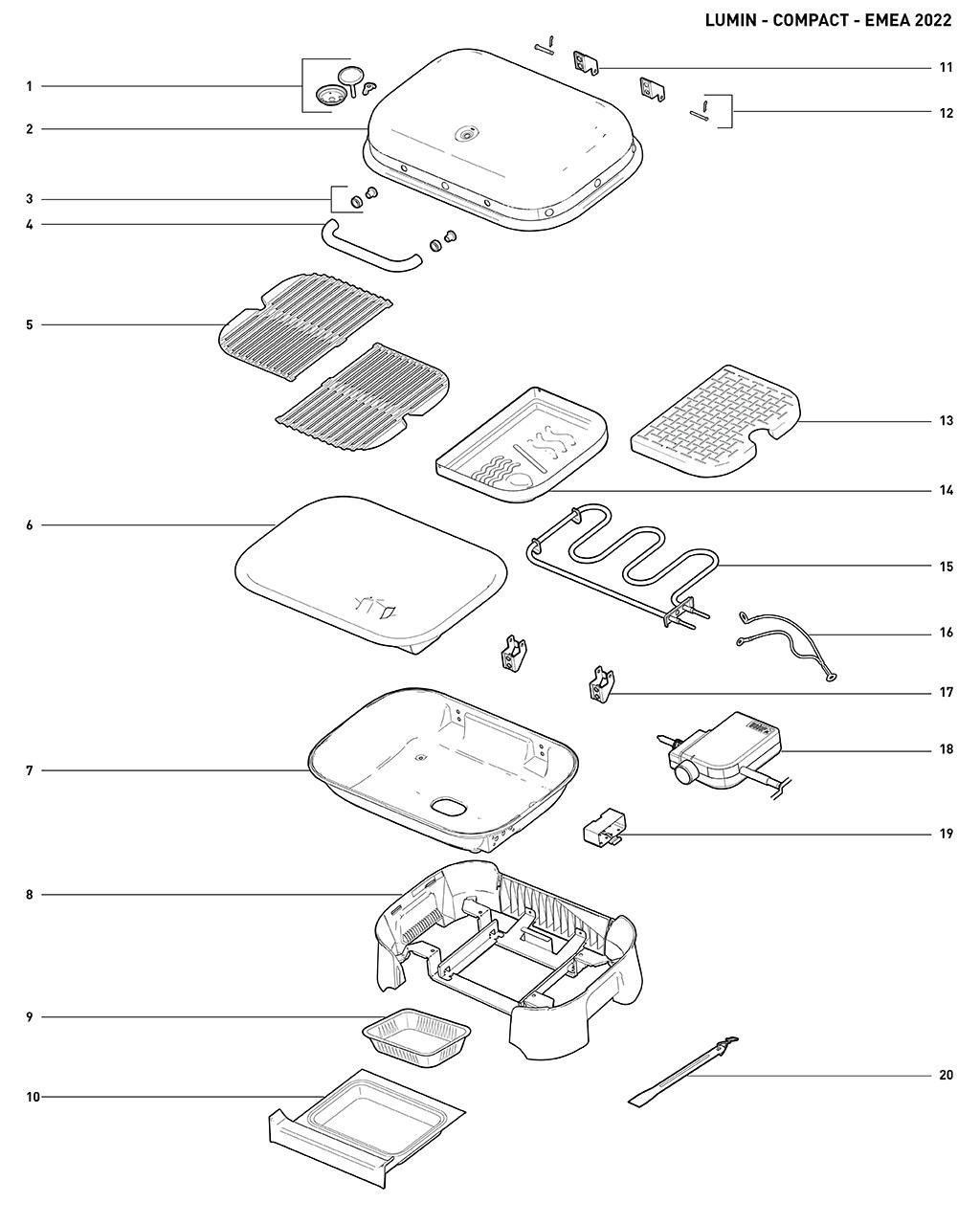 LUMIN - COMPACT - EMEA 2022

1
2
3
4
5
6
7
8
9
10

11
12
13
14
15
16
17
18
19
20