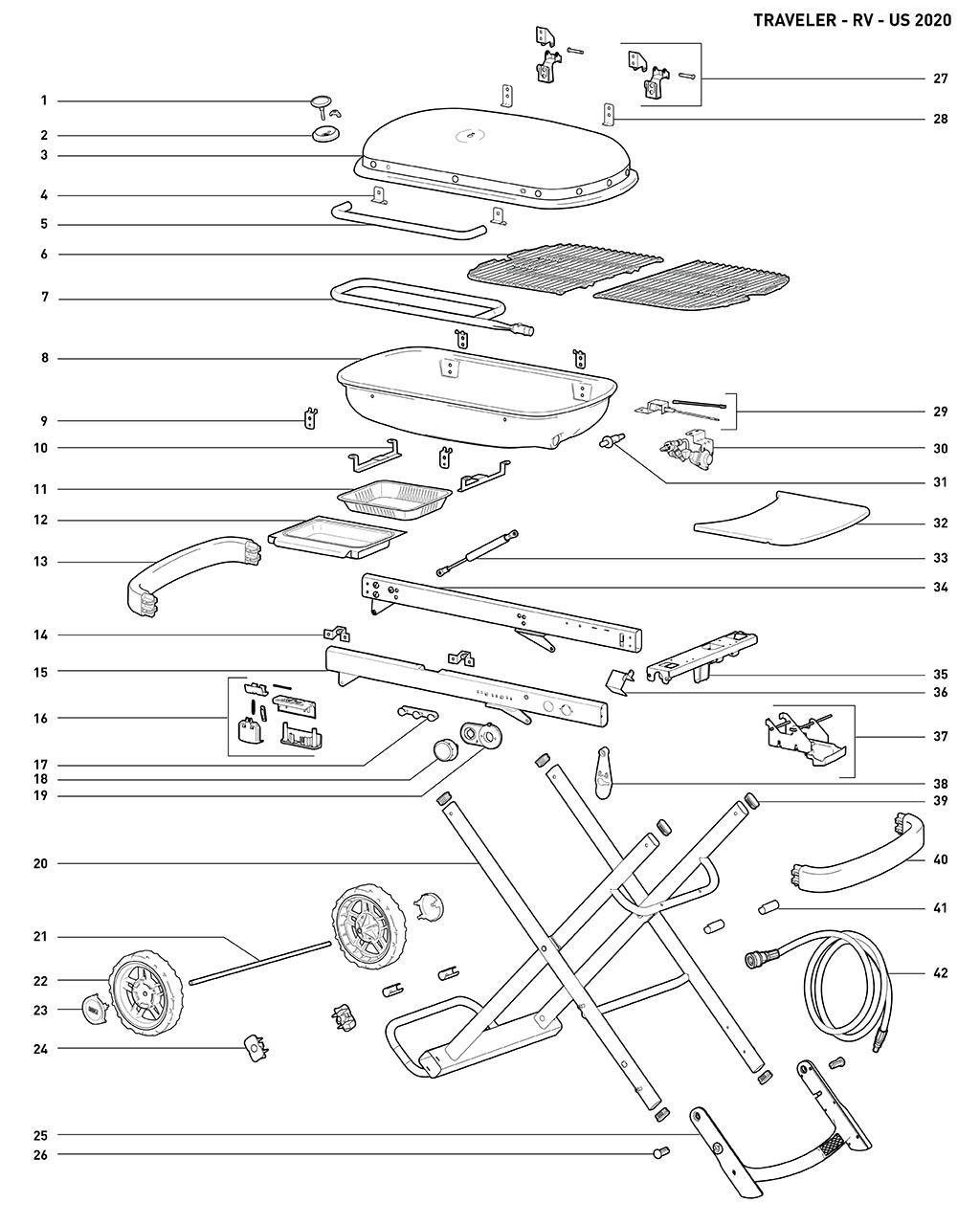 TRAVELER - RV - US 2020

1
2
3
4
5
6
7
8
9
10
11
12
13
14
15
16
17
18
19
20
21
22
23
24
25
26
27
28
29
30
31
32
33
34
35
36
37
38
39
40
41
42