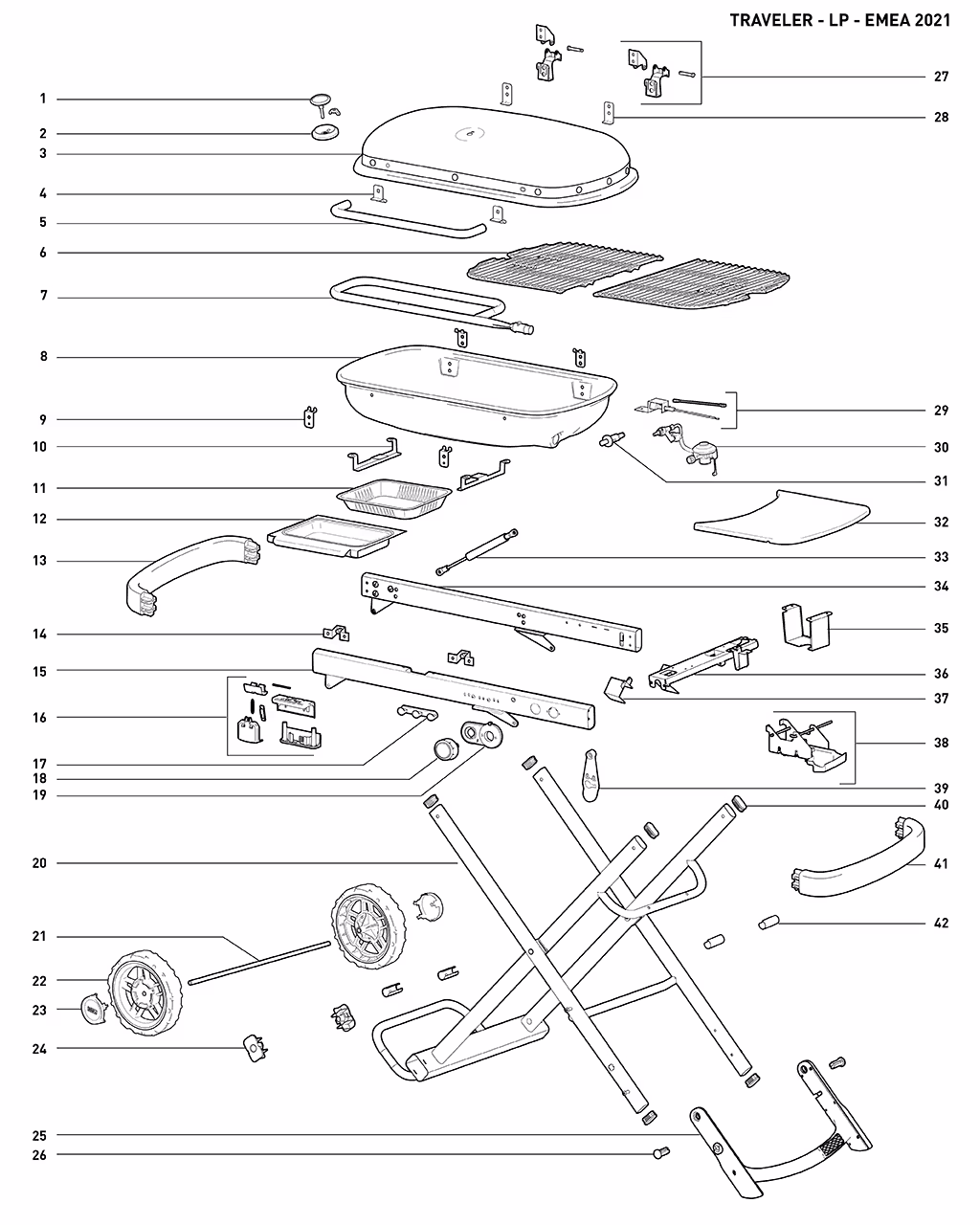 TRAVELER - LP - EMEA 2021

1
2
3
4
5
6
7
8
9
10
11
12
13
14
15
16
17
18
19
20
21
22
23
24
25
26
27
28
29
30
31
32
33
34
35
36
37
38
39
40
41
42