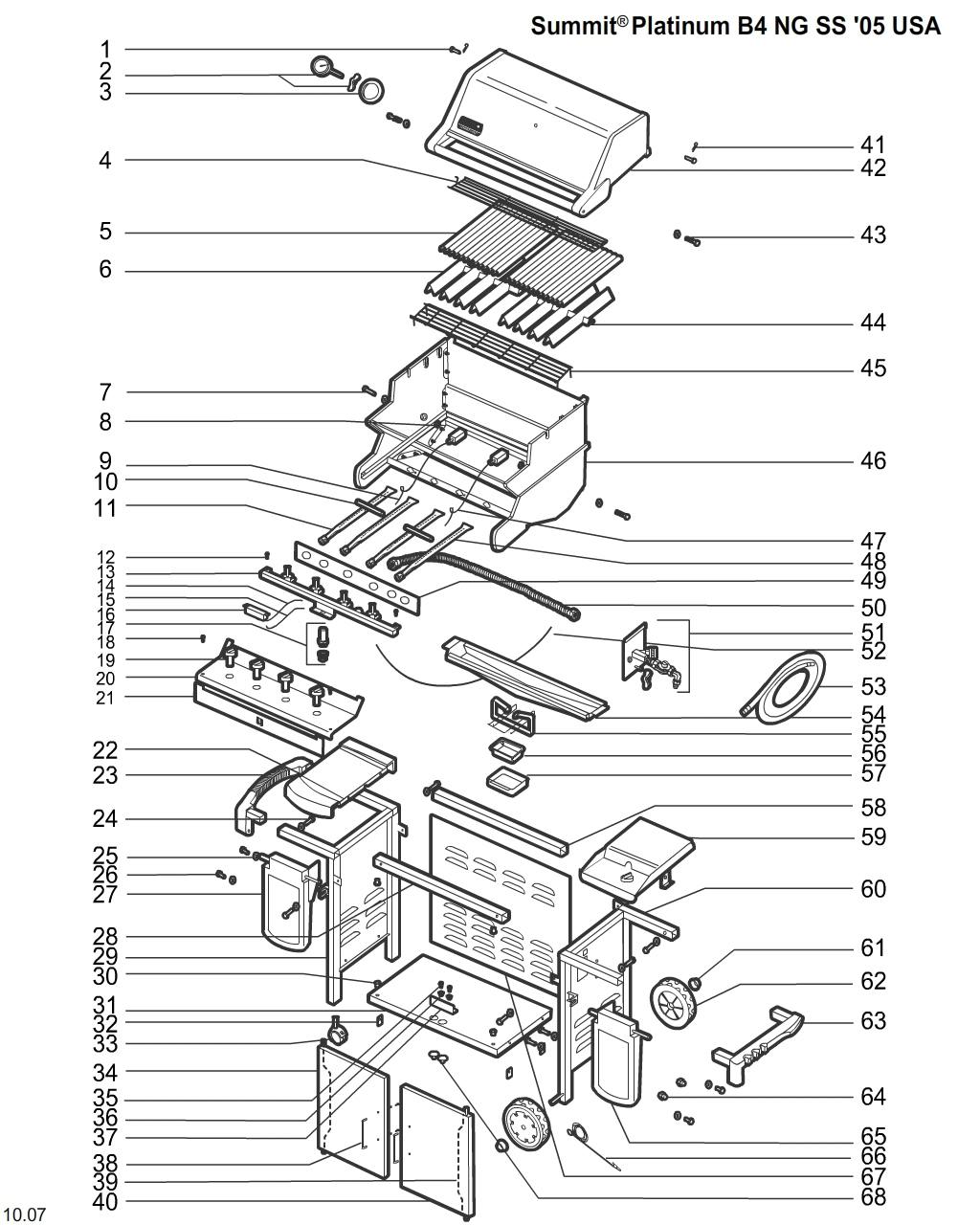 Summit® Platinum B4 NG SS '05 USA

1
2
3
4
5
6
7
8
9
10
11
12
13
14
15
16
17
18
19
20
21
22
23
24
25
26
27
28
29
30
31
32
33
34
35
36
37
38
39
40

41
42
43
44
45
46
47
48
49
50
51
52
53
54
55
56
57
58
59
60
61
62
63
64
65
66
67
68

10.07