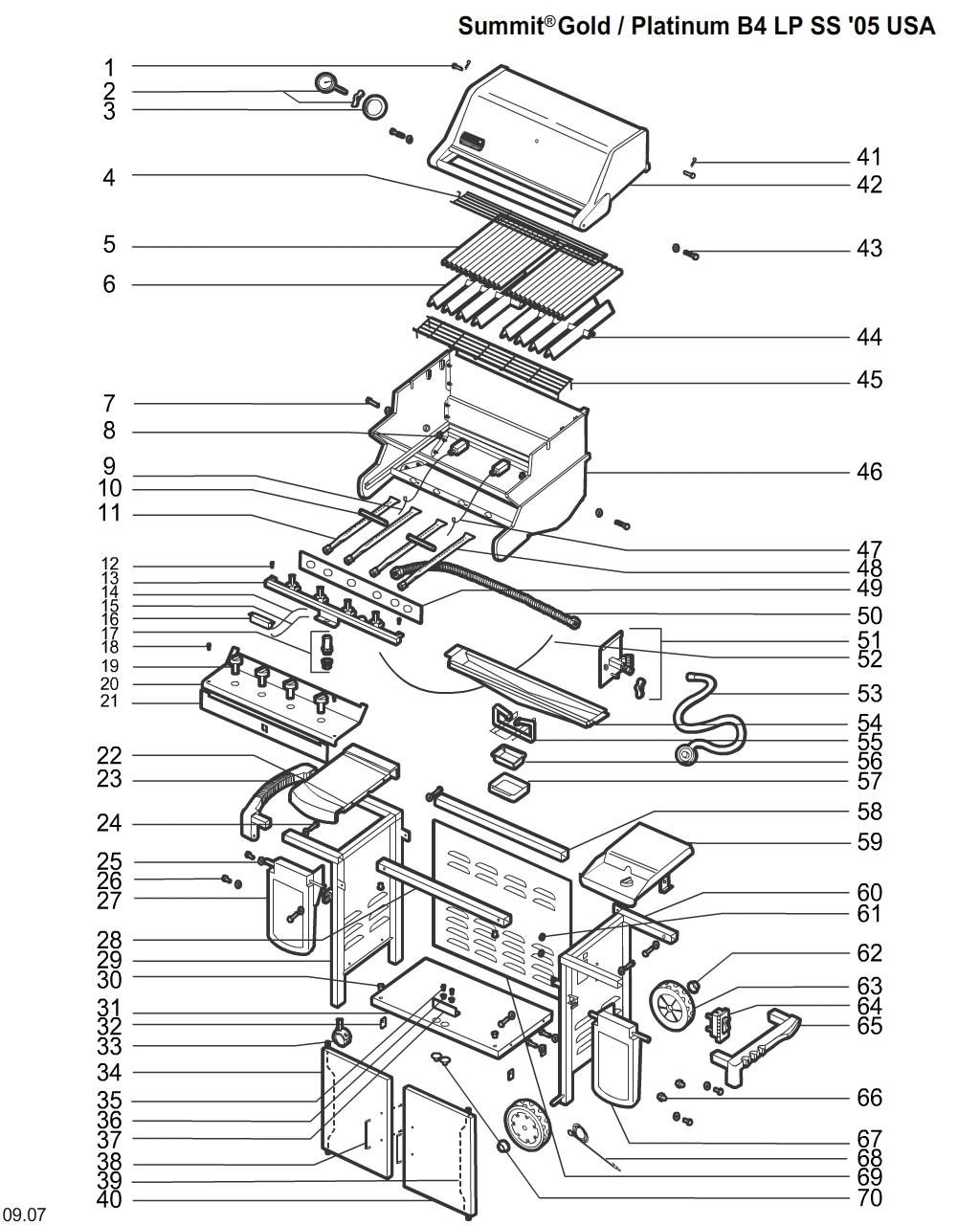 Summit® Gold / Platinum B4 LP SS '05 USA

1
2
3
4
5
6
7
8
9
10
11
12
13
14
15
16
17
18
19
20
21
22
23
24
25
26
27
28
29
30
31
32
33
34
35
36
37
38
39
40

41
42
43
44
45
46
47
48
49
50
51
52
53
54
55
56
57
58
59
60
61
62
63
64
65
66
67
68
69
70

09.07