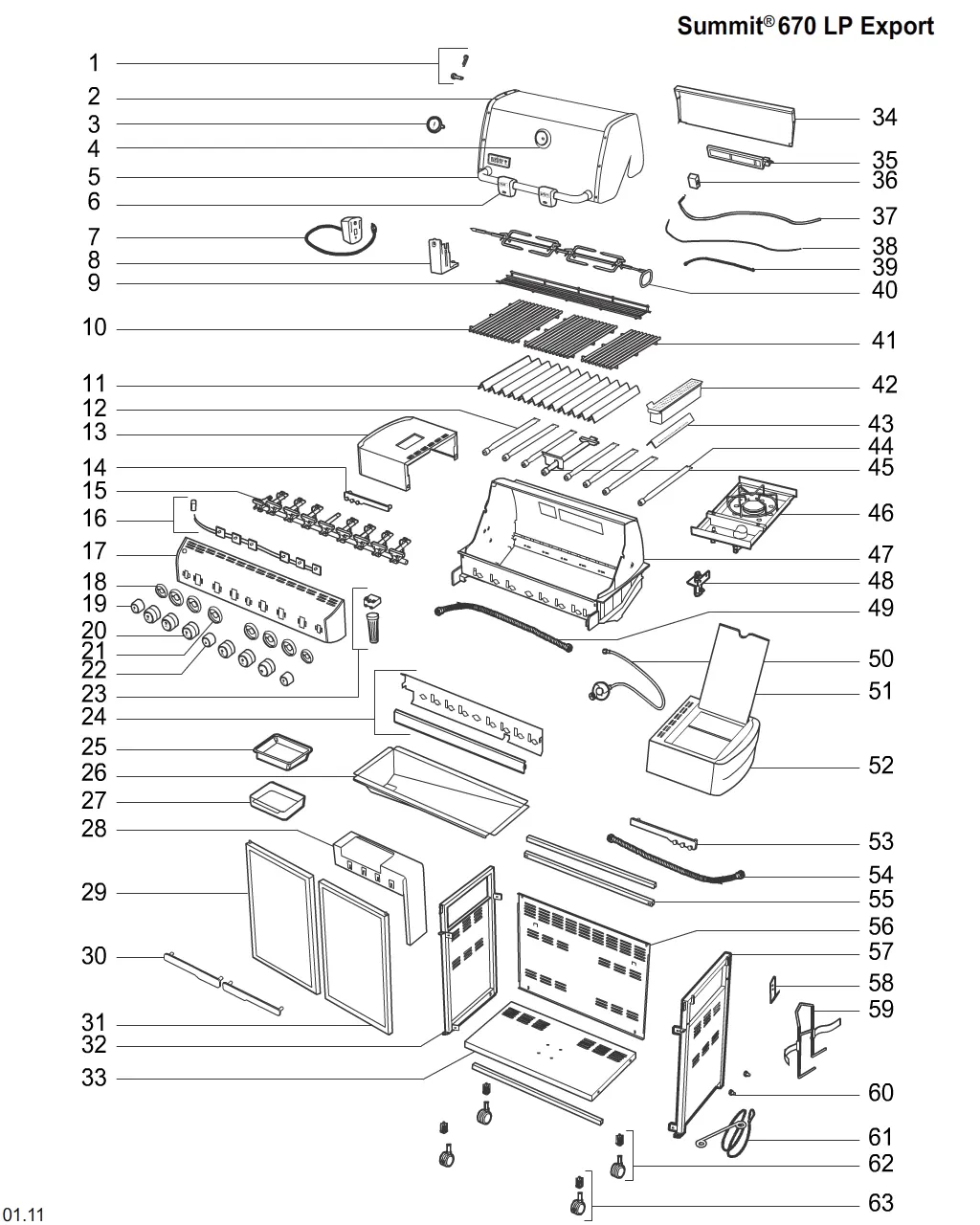 Summit® 670 LP Export

1
2
3
4
5
6
7
8
9
10
11
12
13
14
15
16
17
18
19
20
21
22
23
24
25
26
27
28
29
30
31
32
33

34
35
36
37
38
39
40
41
42
43
44
45
46
47
48
49
50
51
52
53
54
55
56
57
58
59
60
61
62
63

01.11