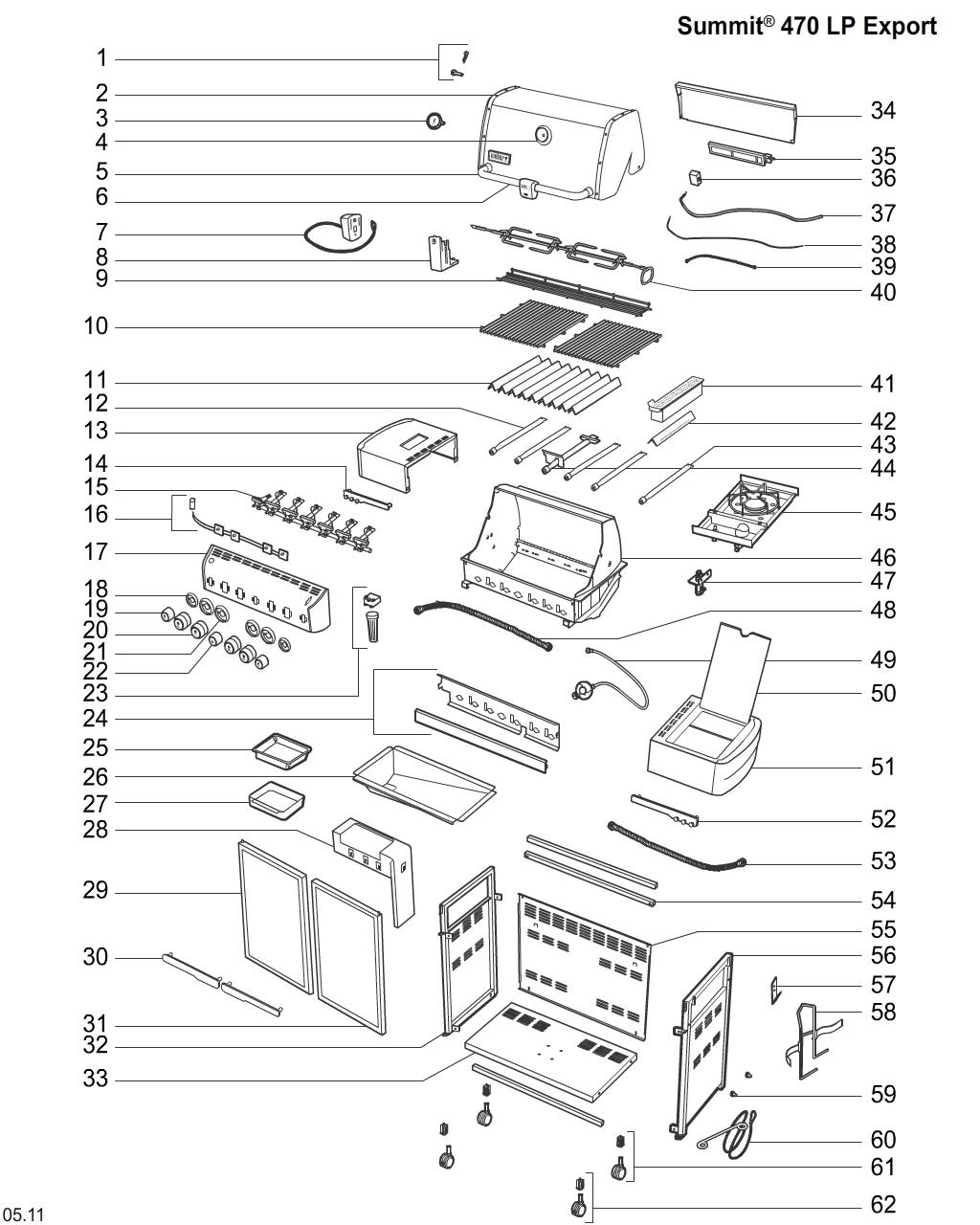 Summit® 470 LP Export

1
2
3
4
5
6
7
8
9
10
11
12
13
14
15
16
17
18
19
20
21
22
23
24
25
26
27
28
29
30
31
32
33

34
35
36
37
38
39
40
41
42
43
44
45
46
47
48
49
50
51
52
53
54
55
56
57
58
59
60
61
62

05.11