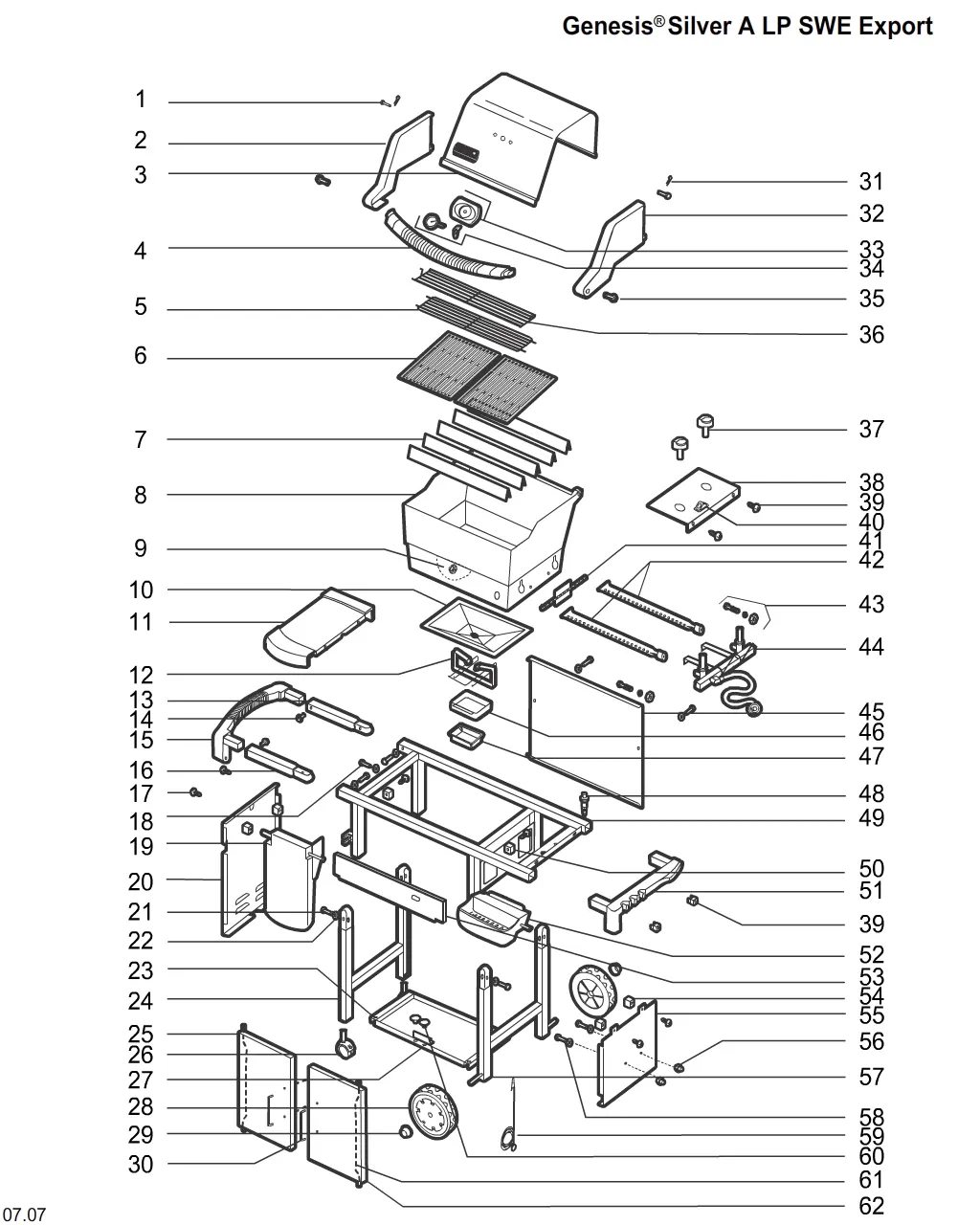 Genesis® Silver A LP SWE Export

1
2
3
4
5
6
7
8
9
10
11
12
13
14
15
16
17
18
19
20
21
22
23
24
25
26
27
28
29
30

31
32
33
34
35
36
37
38
39
40
41
42
43
44
45
46
47
48
49
50
51
39
52
53
54
55
56
57
58
59
60
61
62

07.07