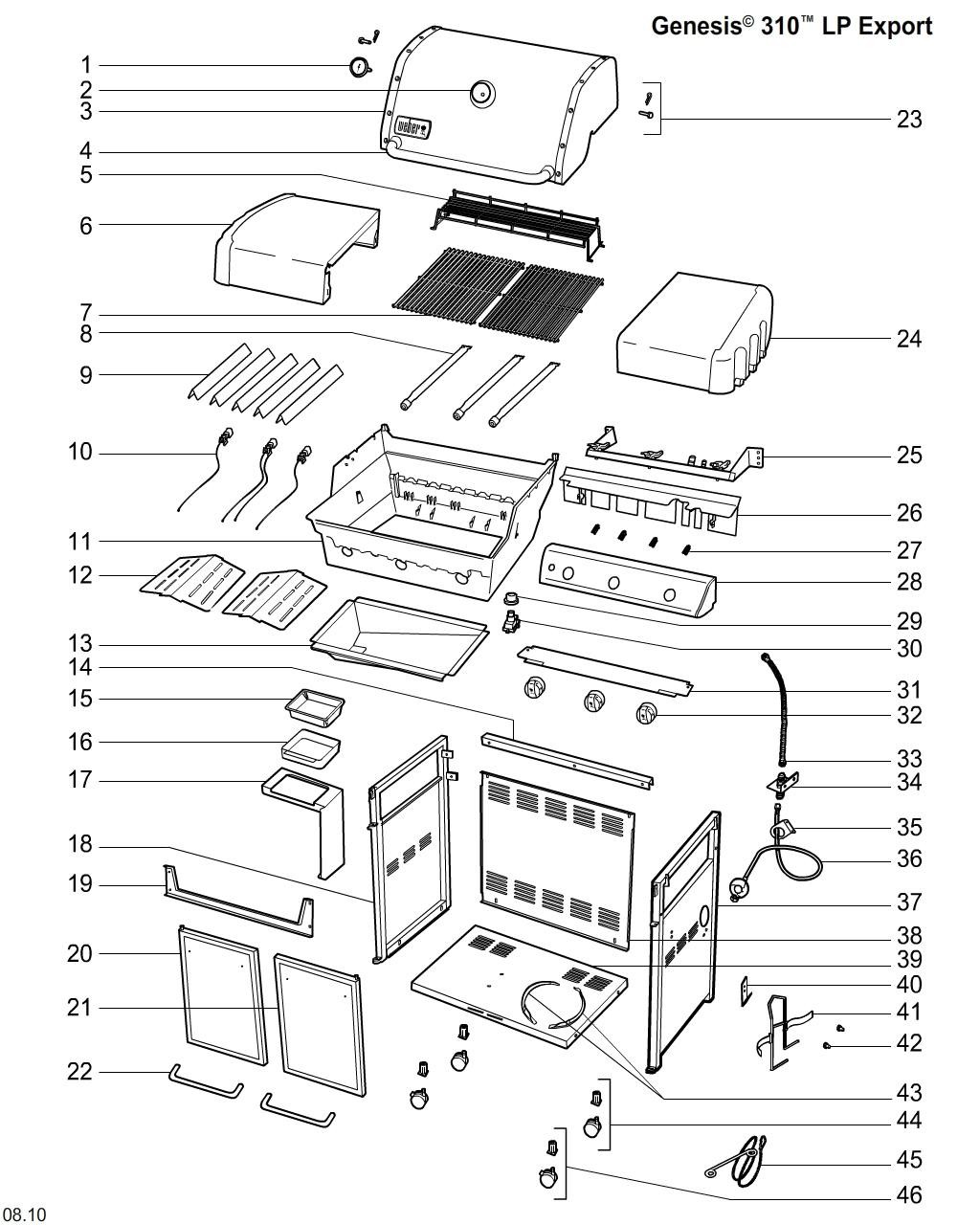 Genesis© 310™ LP Export

1
2
3
4
5
6
7
8
9
10
11
12
13
14
15
16
17
18
19
20
21
22

weber

23
24
25
26
27
28
29
30
31
32
33
34
35
36
37
38
39
40
41
42
43
44
45
46

08.10