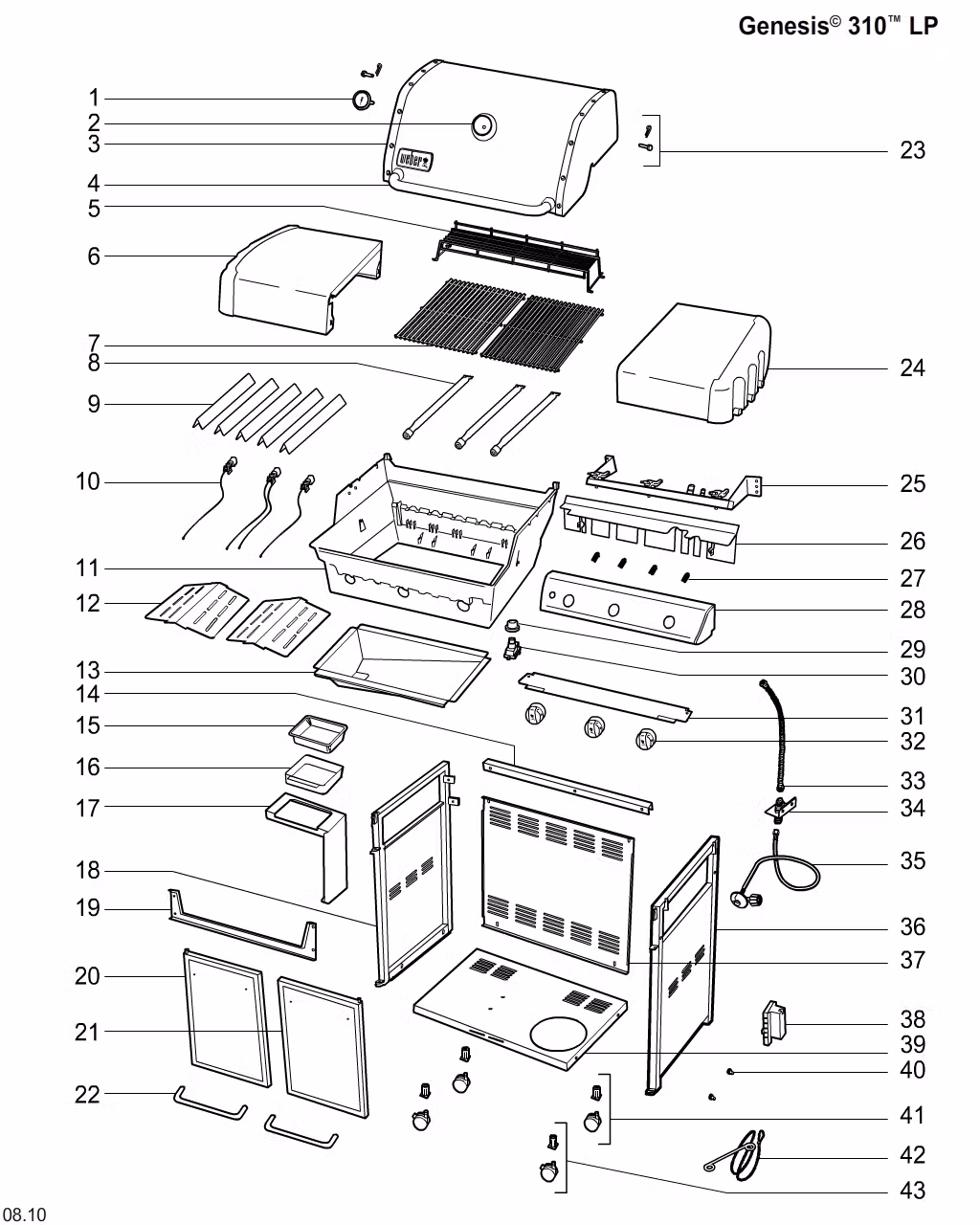 Genesis© 310™ LP

1
2
3
4
5
6
7
8
9
10
11
12
13
14
15
16
17
18
19
20
21
22

weber

23
24
25
26
27
28
29
30
31
32
33
34
35
36
37
38
39
40
41
42
43

08.10