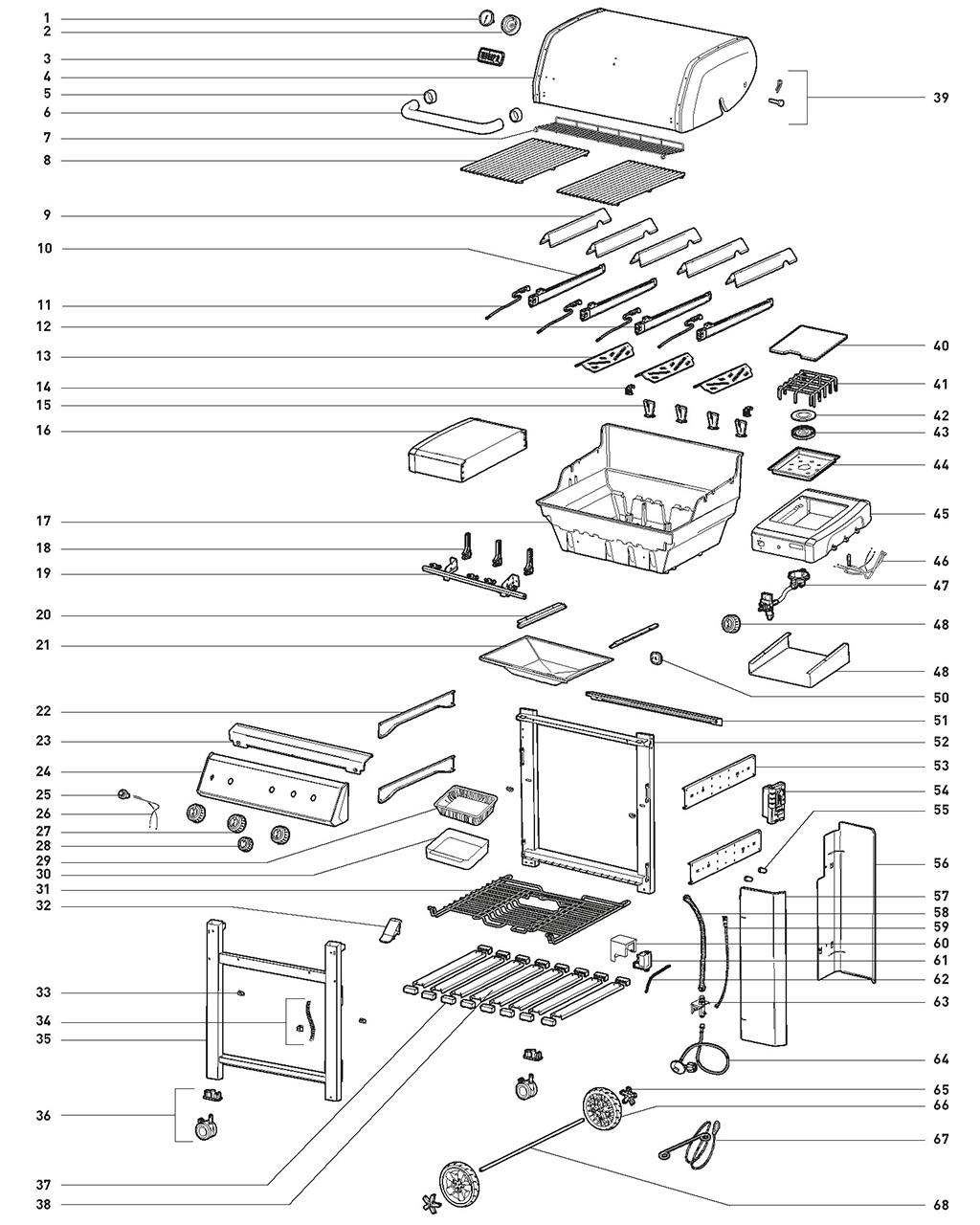 1
2
3
4
5
6
7
8
9
10
11
12
13
14
15
16
17
18
19
20
21
22
23
24
25
26
27
28
29
30
31
32
33
34
35
36
37
38
39
40
41
42
43
44
45
46
47
48
48
50
51
52
53
54
55
56
57
58
59
60
61
62
63
64
65
66
67
68