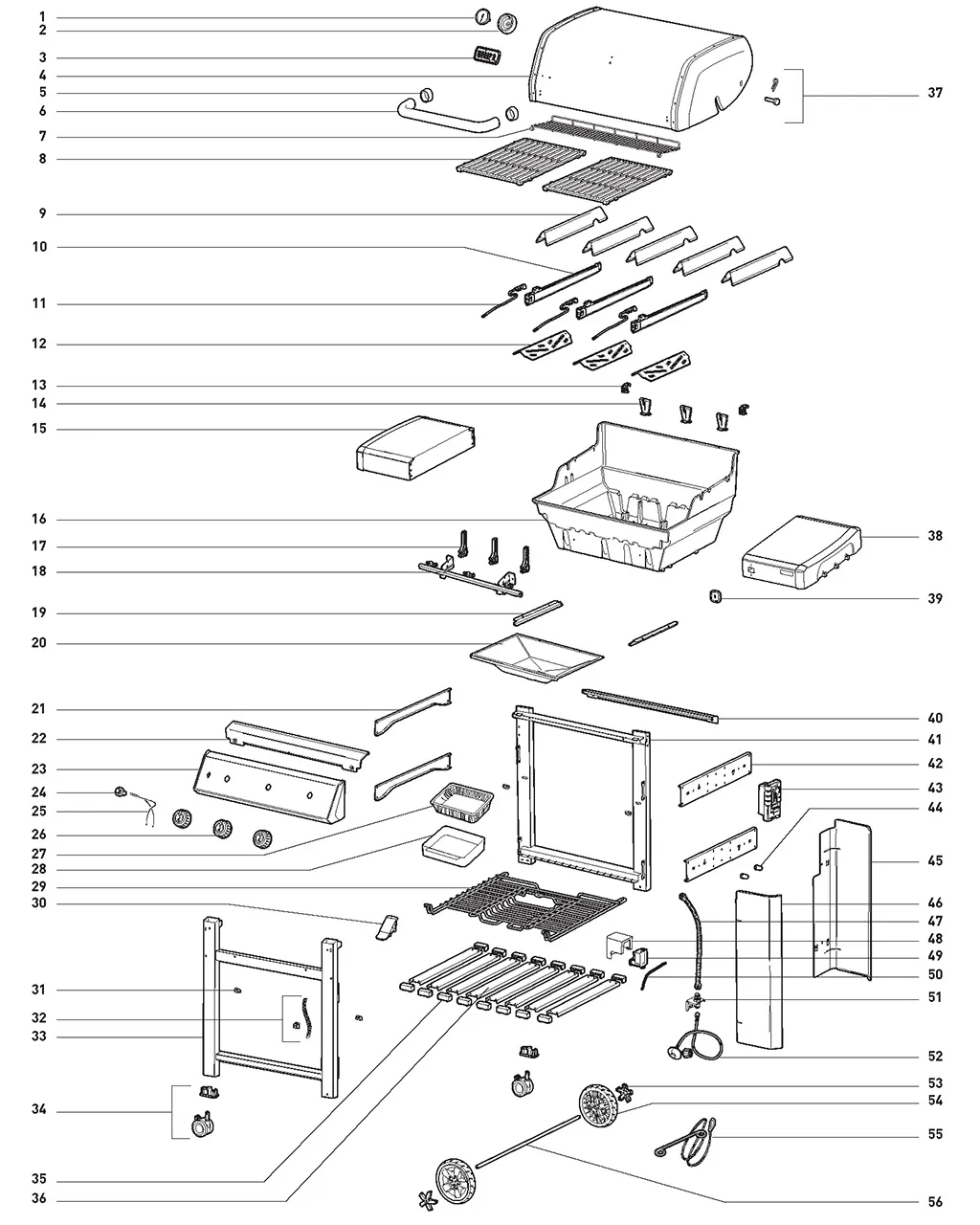 1
2
3
4
5
6
7
8
9
10
11
12
13
14
15
16
17
18
19
20
21
22
23
24
25
26
27
28
29
30
31
32
33
34
35
36
37
38
39
40
41
42
43
44
45
46
47
48
49
50
51
52
53
54
55
56