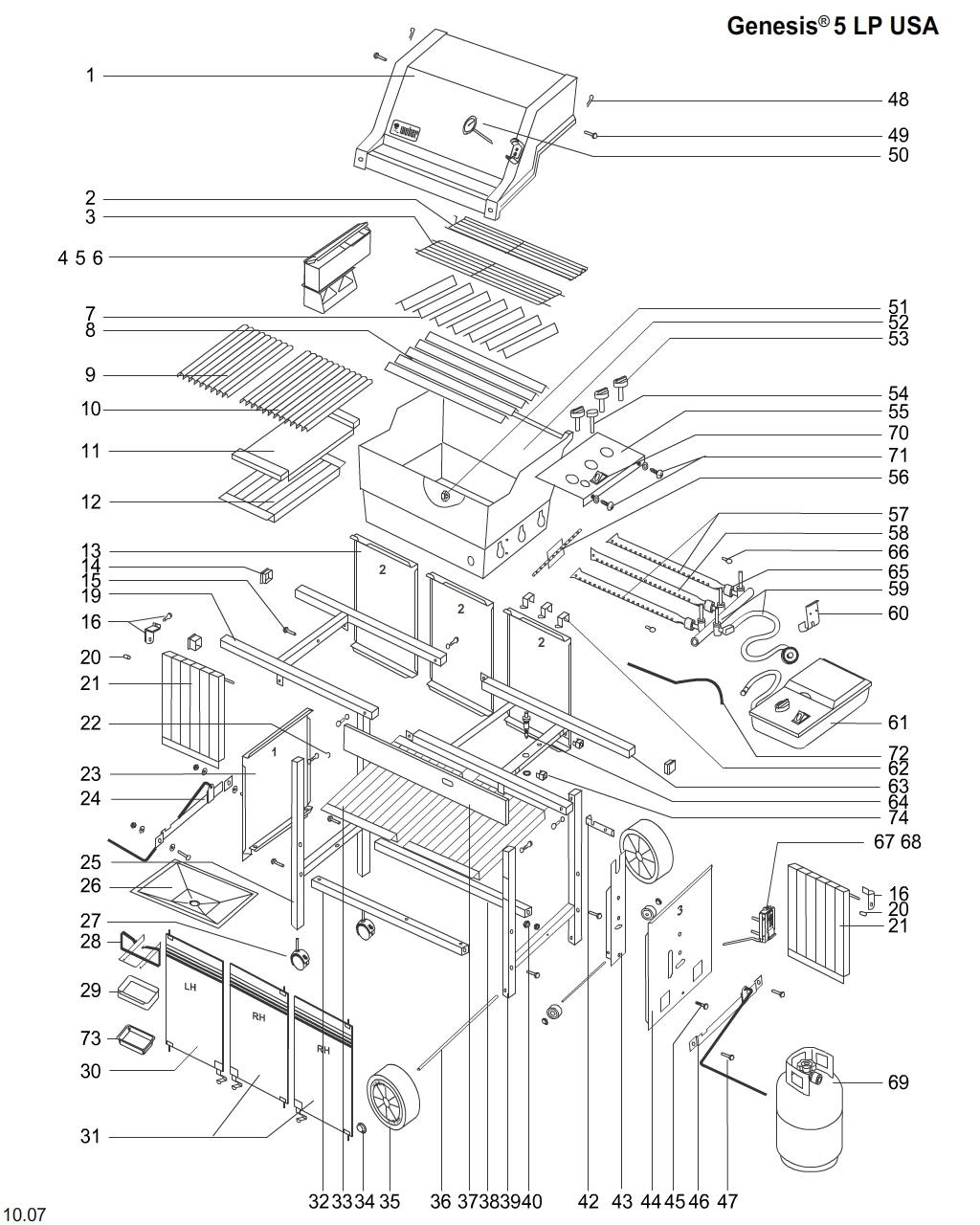 Genesis® 5 LP USA

1
2
3
4 5 6
7
8
9
10
11
12
13
14
15
19
16
20
21
22
23
24
25
26
27
28
29
73
30
31

48
49
50
51
52
53
54
55
70
71
56
57
58
66
65
59
60
61
72
62
63
64
74
67 68
16
20
21
69

weber
2
2
2
1
3
LH
RH
RH

32 33 34 35 36 37 38 39 40 42 43 44 45 46 47

10.07