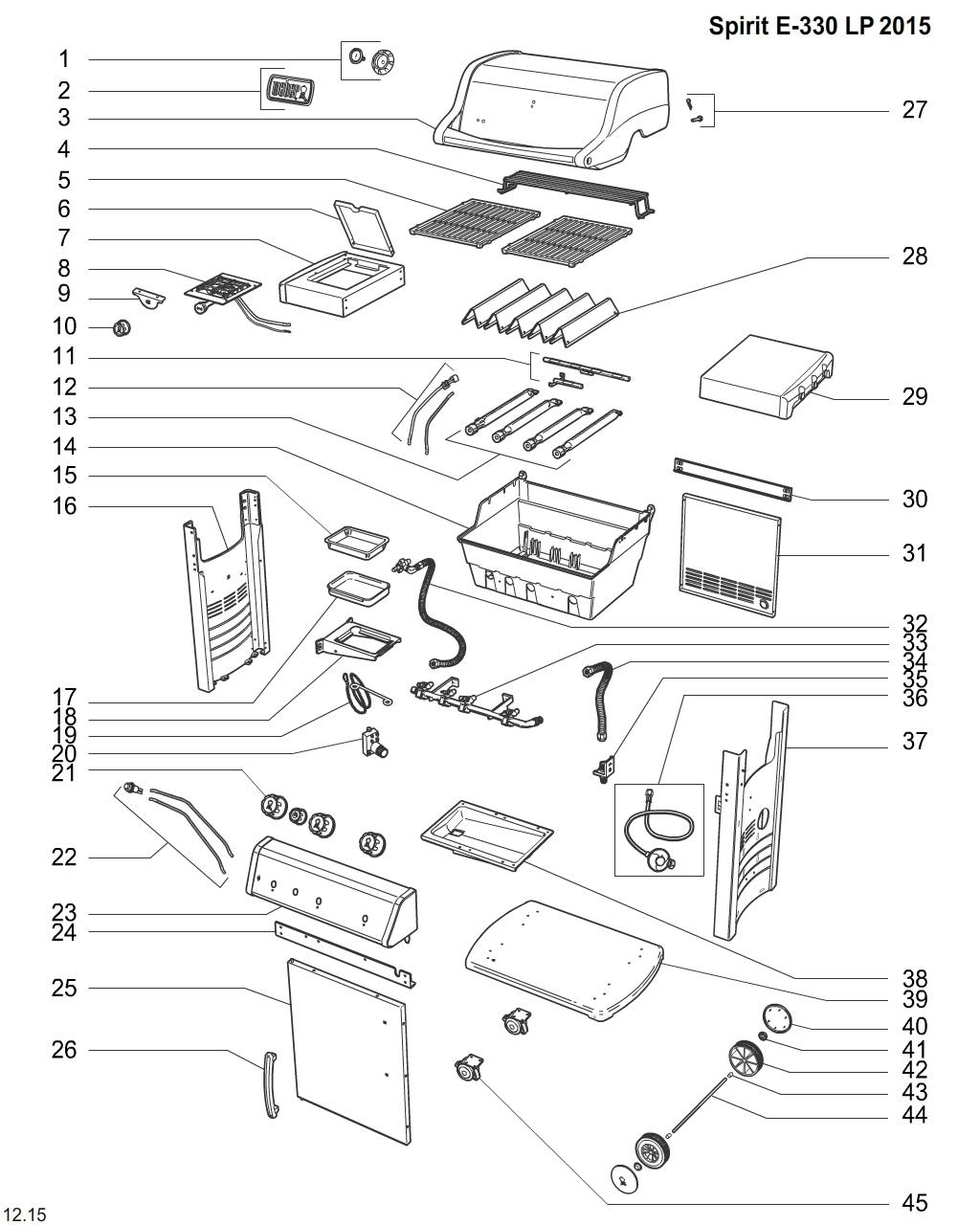 Spirit E-330 LP 2015

1
2
3
4
5
6
7
8
9
10
11
12
13
14
15
16
17
18
19
20
21
22
23
24
25
26

27
28
29
30
31
32
33
34
35
36
37
38
39
40
41
42
43
44
45

12.15