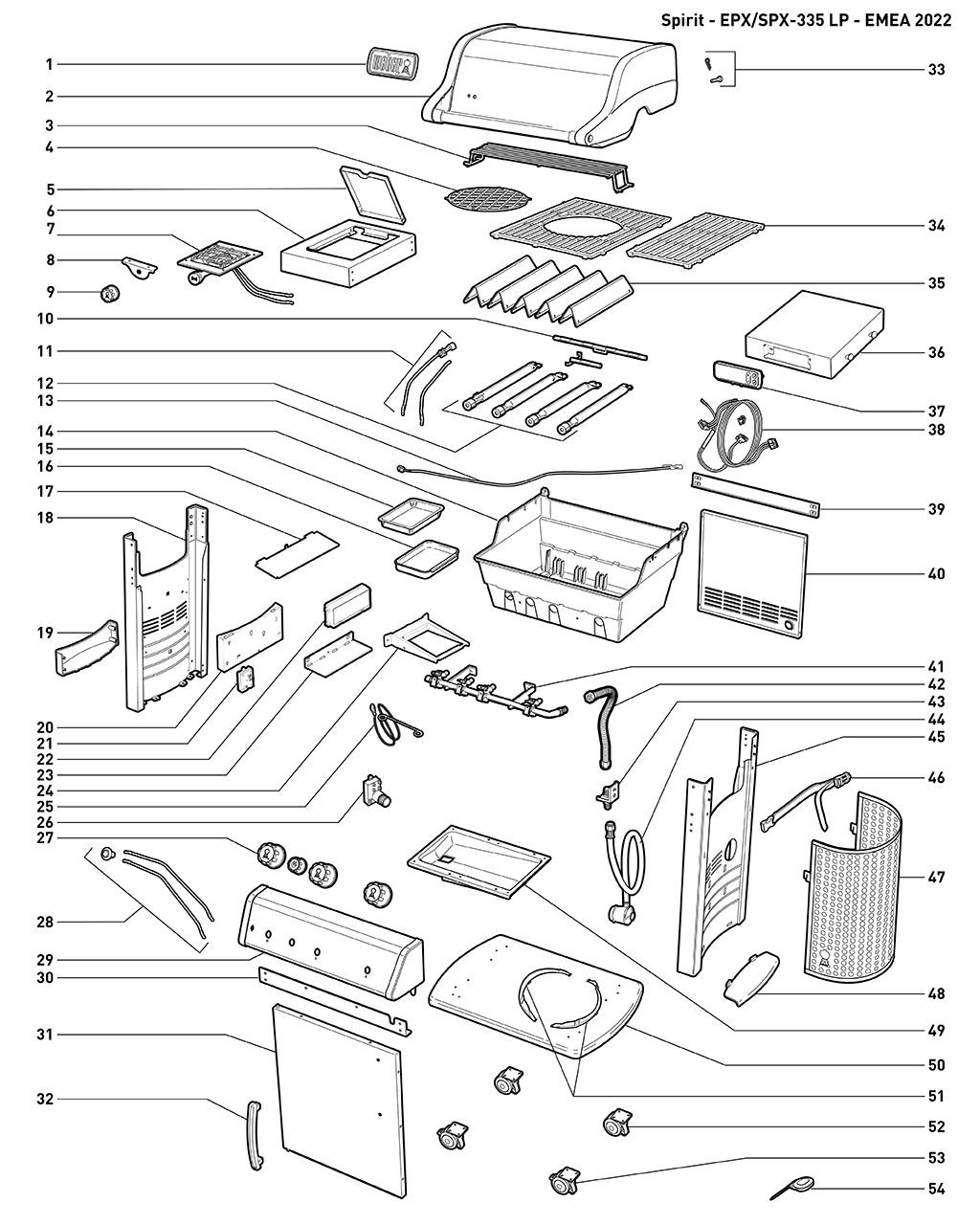 Spirit - EPX/SPX-335 LP - EMEA 2022

1
2
3
4
5
6
7
8
9
10
11
12
13
14
15
16
17
18
19
20
21
22
23
24
25
26
27
28
29
30
31
32
33
34
35
36
37
38
39
40
41
42
43
44
45
46
47
48
49
50
51
52
53
54