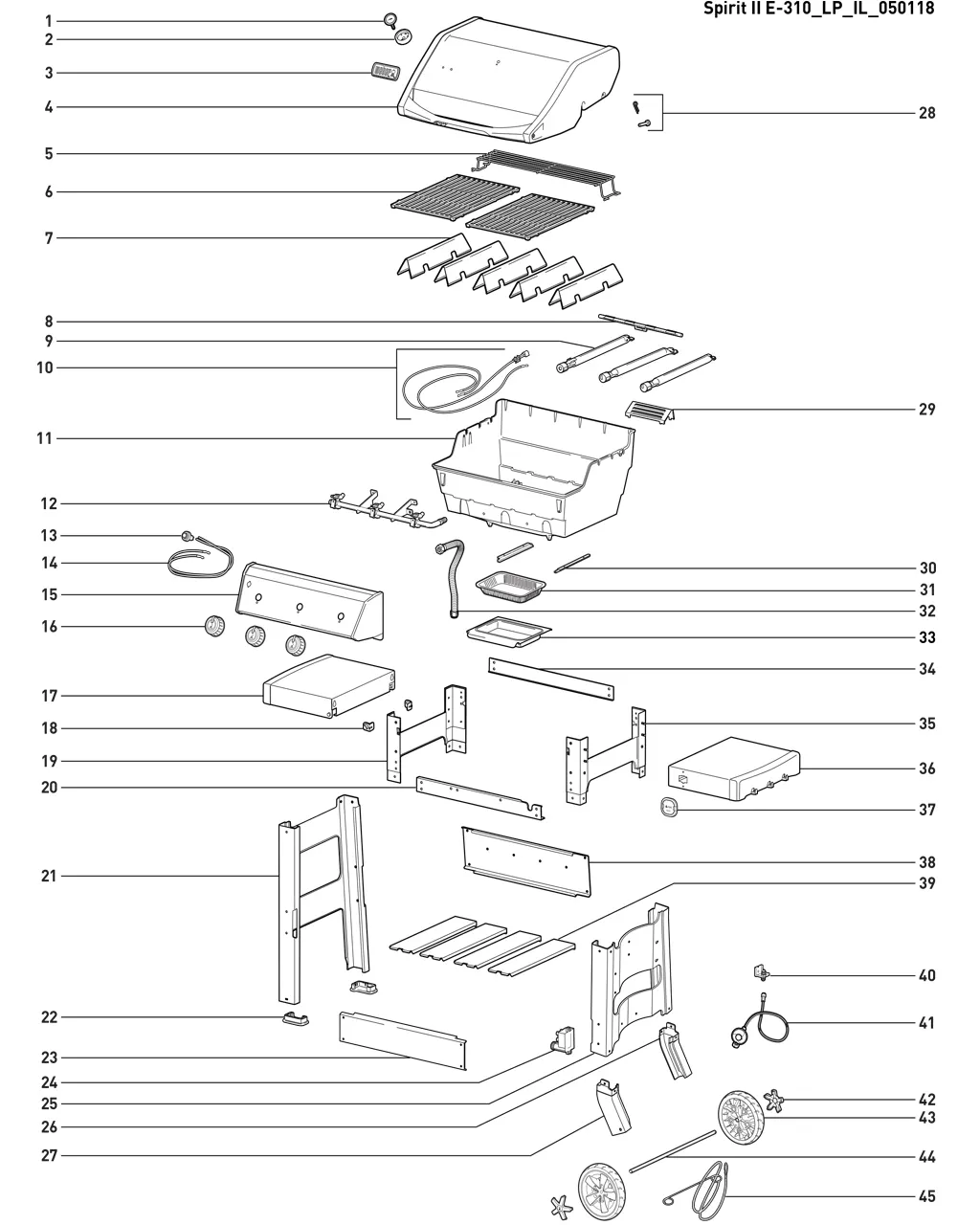 Spirit II E-310_LP_IL_050118

1
2
3
4
5
6
7
8
9
10
11
12
13
14
15
16
17
18
19
20
21
22
23
24
25
26
27

28
29
30
31
32
33
34
35
36
37
38
39
40
41
42
43
44
45