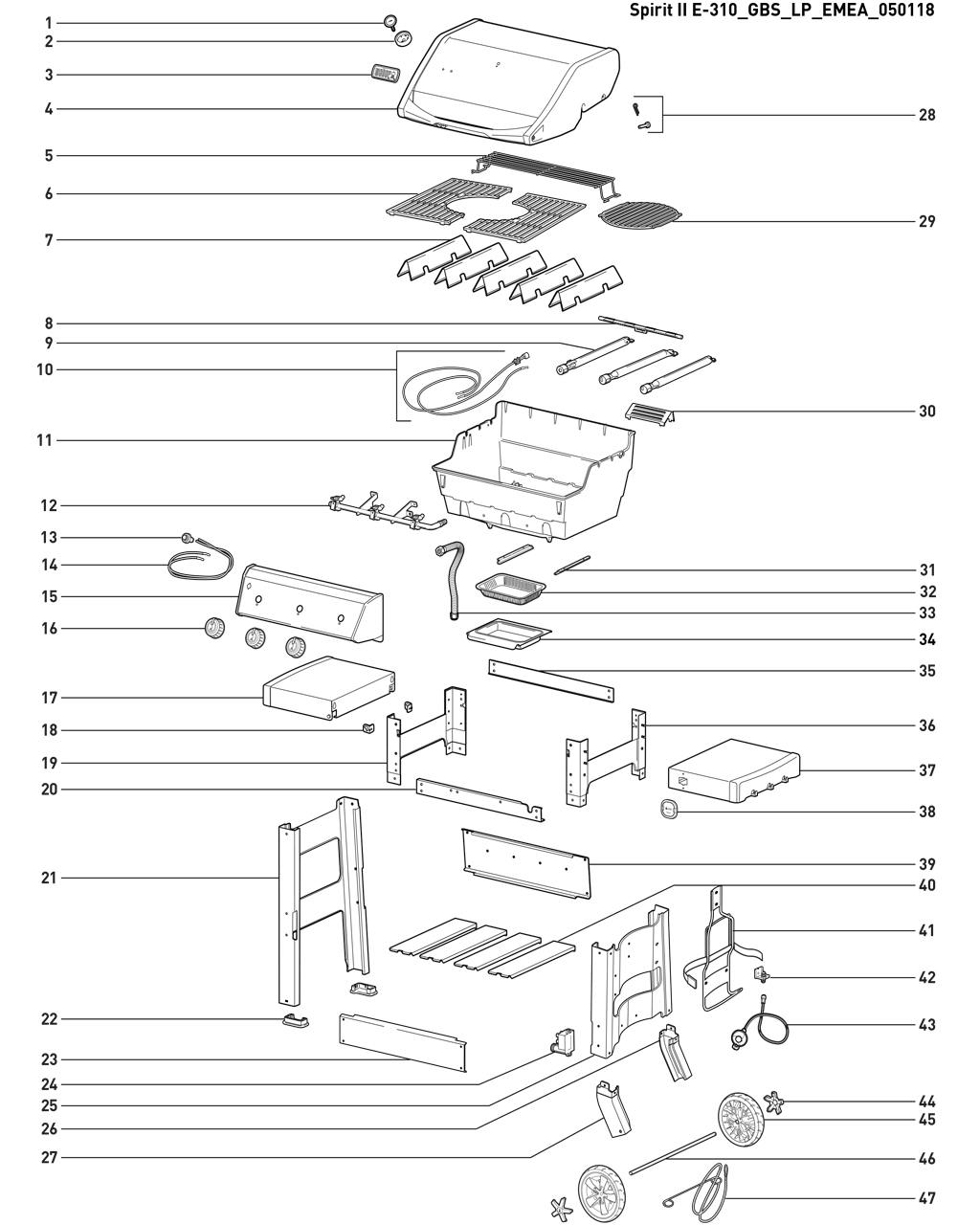 Spirit II E-310_GBS_LP_EMEA_050118

1
2
3
4
5
6
7
8
9
10
11
12
13
14
15
16
17
18
19
20
21
22
23
24
25
26
27
28
29
30
31
32
33
34
35
36
37
38
39
40
41
42
43
44
45
46
47