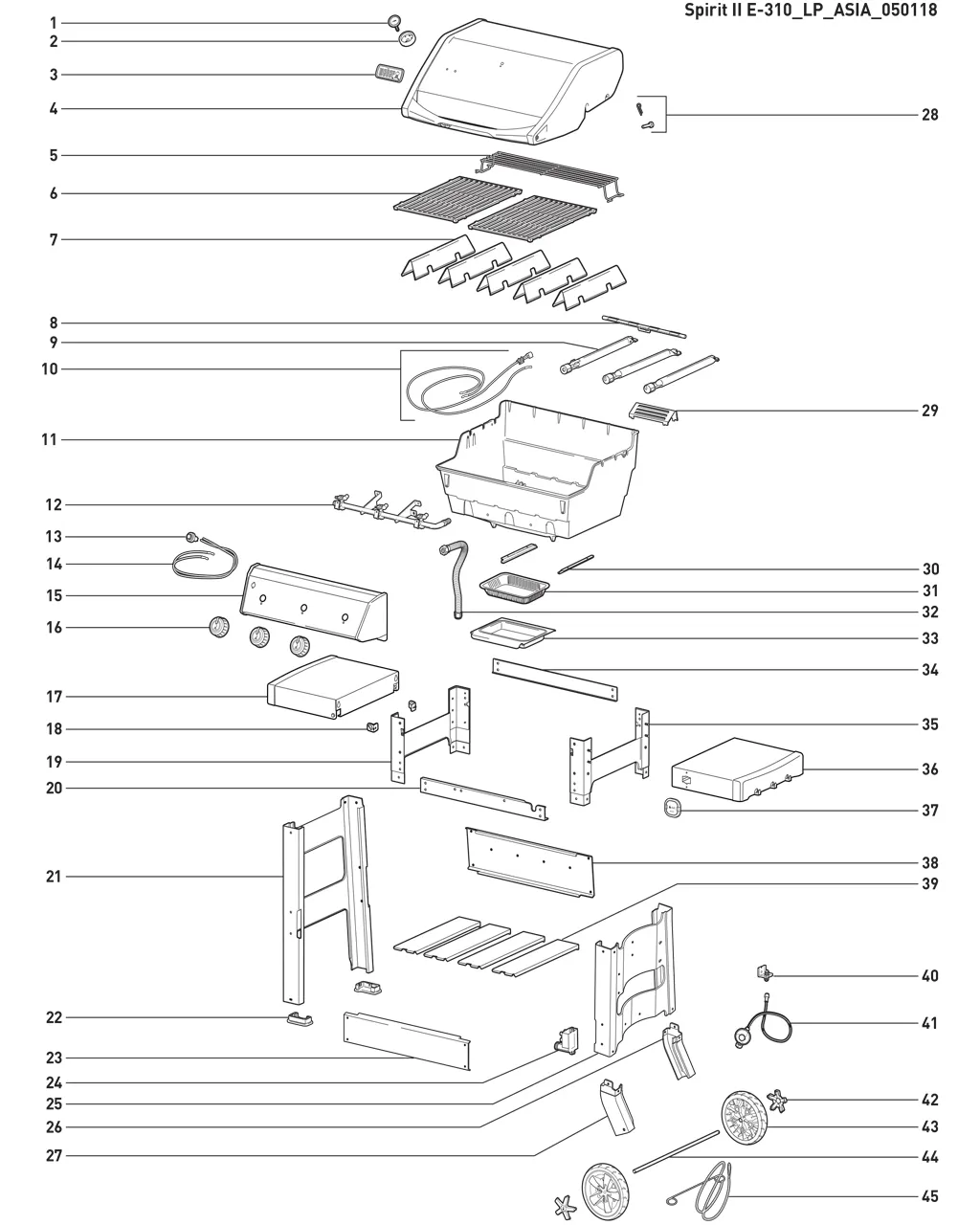 Spirit II E-310_LP_ASIA_050118

1
2
3
4
5
6
7
8
9
10
11
12
13
14
15
16
17
18
19
20
21
22
23
24
25
26
27

28
29
30
31
32
33
34
35
36
37
38
39
40
41
42
43
44
45