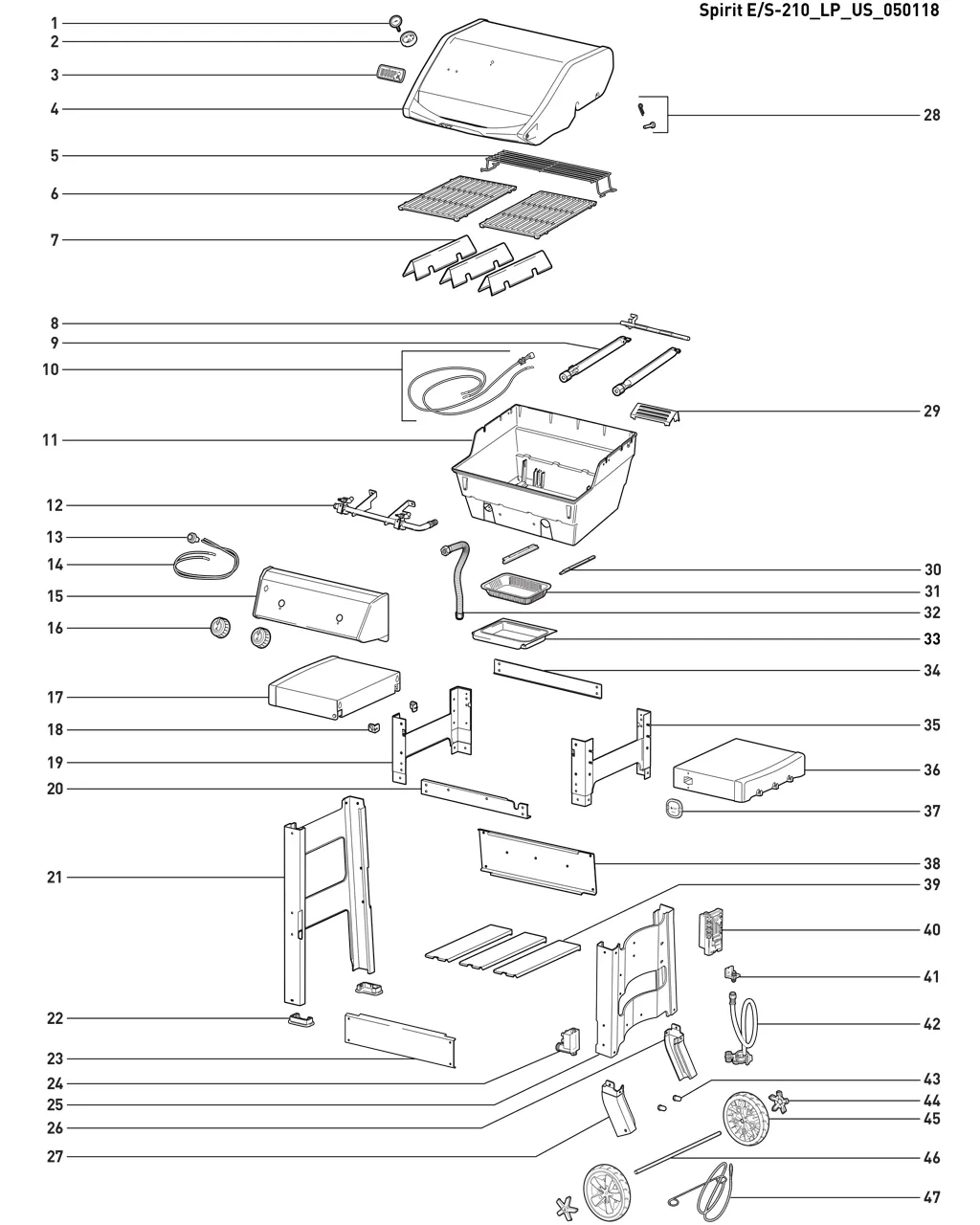 Spirit E/S-210_LP_US_050118

1
2
3
4
5
6
7
8
9
10
11
12
13
14
15
16
17
18
19
20
21
22
23
24
25
26
27

28
29
30
31
32
33
34
35
36
37
38
39
40
41
42
43
44
45
46
47