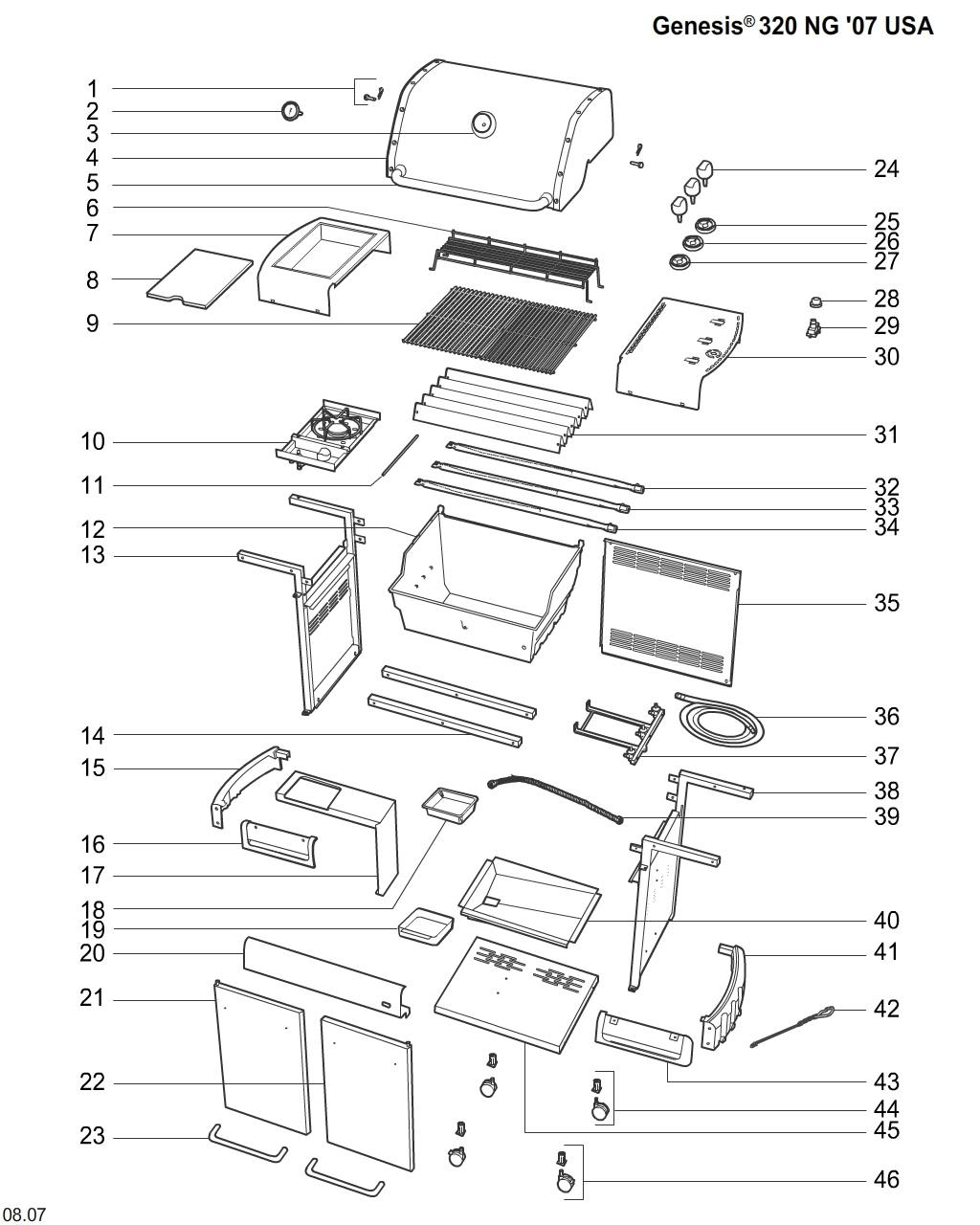 Genesis® 320 NG '07 USA

1
2
3
4
5
6
7
8
9
10
11
12
13
14
15
16
17
18
19
20
21
22
23

24
25
26
27
28
29
30
31
32
33
34
35
36
37
38
39
40
41
42
43
44
45
46

08.07