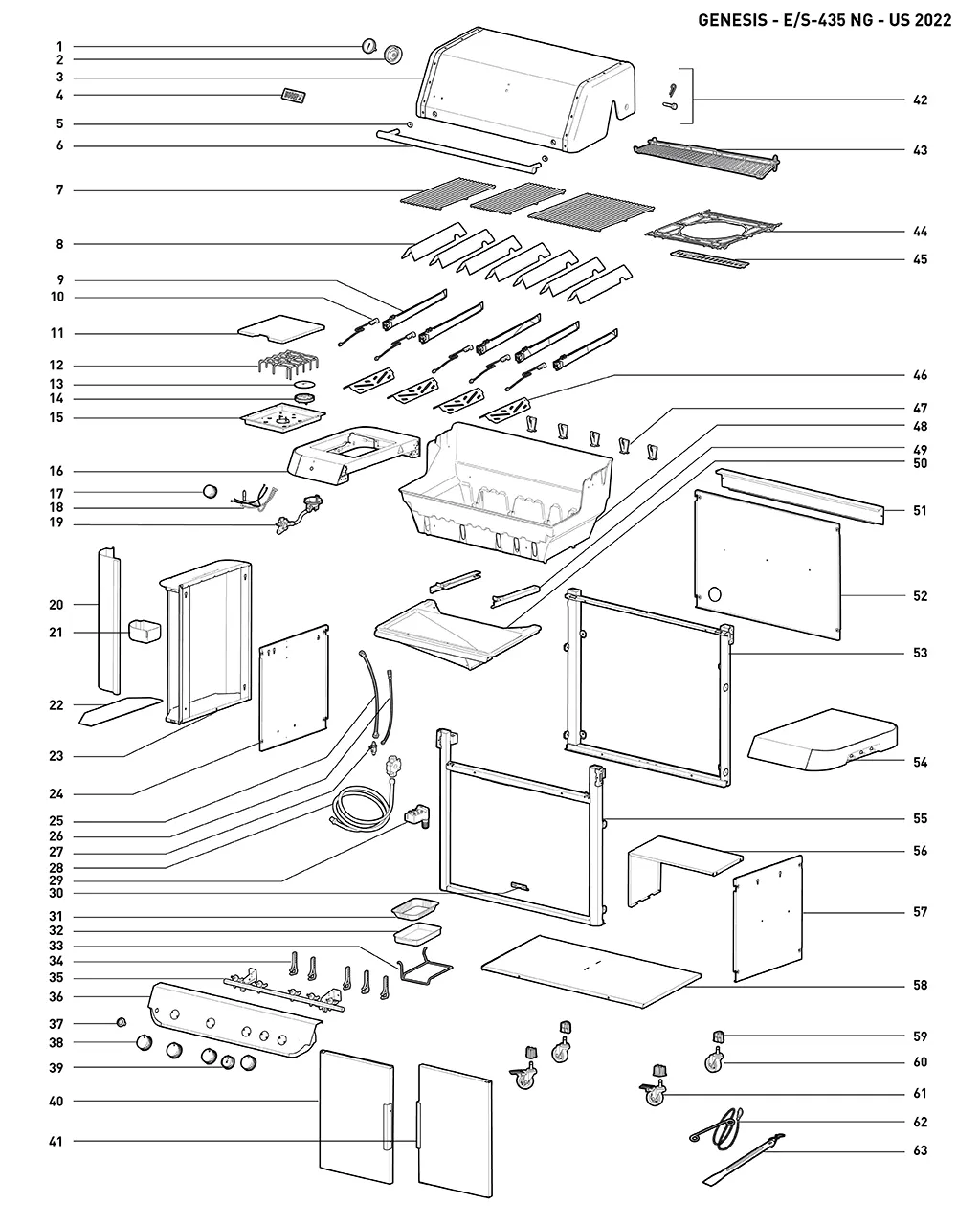 GENESIS - E/S-435 NG - US 2022

1
2
3
4
5
6
7
8
9
10
11
12
13
14
15
16
17
18
19
20
21
22
23
24
25
26
27
28
29
30
31
32
33
34
35
36
37
38
39
40
41

42
43
44
45
46
47
48
49
50
51
52
53
54
55
56
57
58
59
60
61
62
63