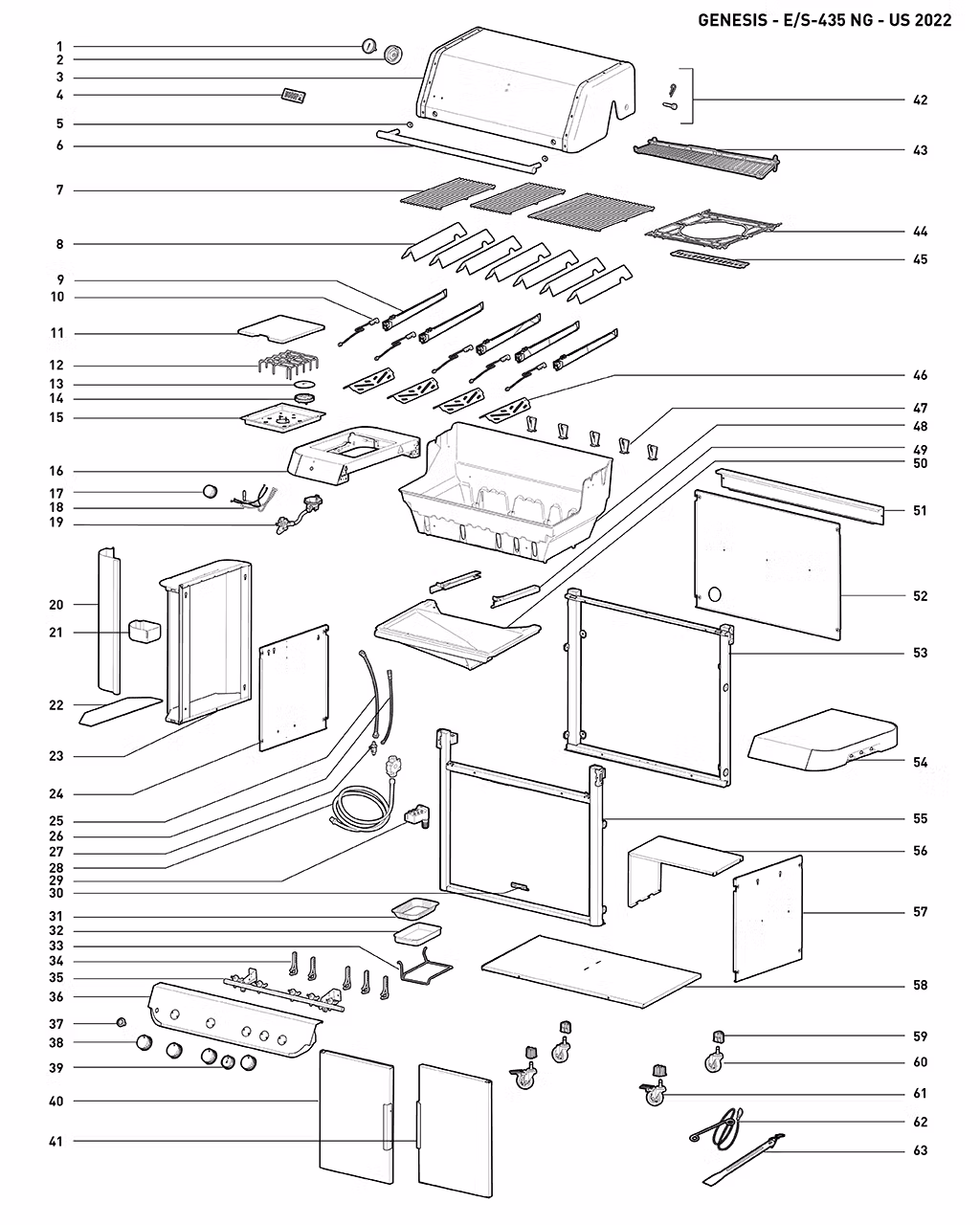 GENESIS - E/S-435 NG - US 2022

1
2
3
4
5
6
7
8
9
10
11
12
13
14
15
16
17
18
19
20
21
22
23
24
25
26
27
28
29
30
31
32
33
34
35
36
37
38
39
40
41

42
43
44
45
46
47
48
49
50
51
52
53
54
55
56
57
58
59
60
61
62
63