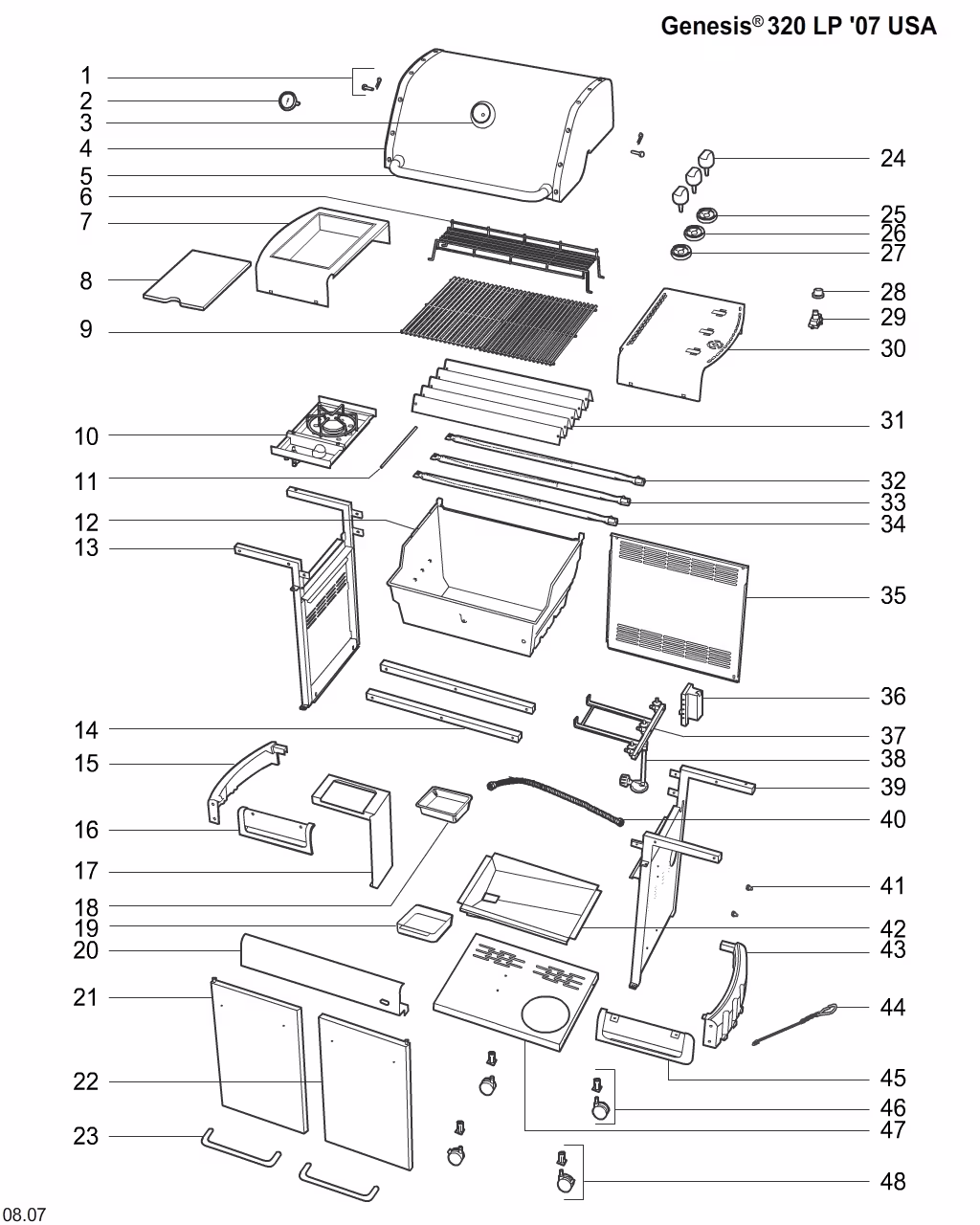 Genesis® 320 LP '07 USA

1
2
3
4
5
6
7
8
9
10
11
12
13
14
15
16
17
18
19
20
21
22
23

24
25
26
27
28
29
30
31
32
33
34
35
36
37
38
39
40
41
42
43
44
45
46
47
48

08.07