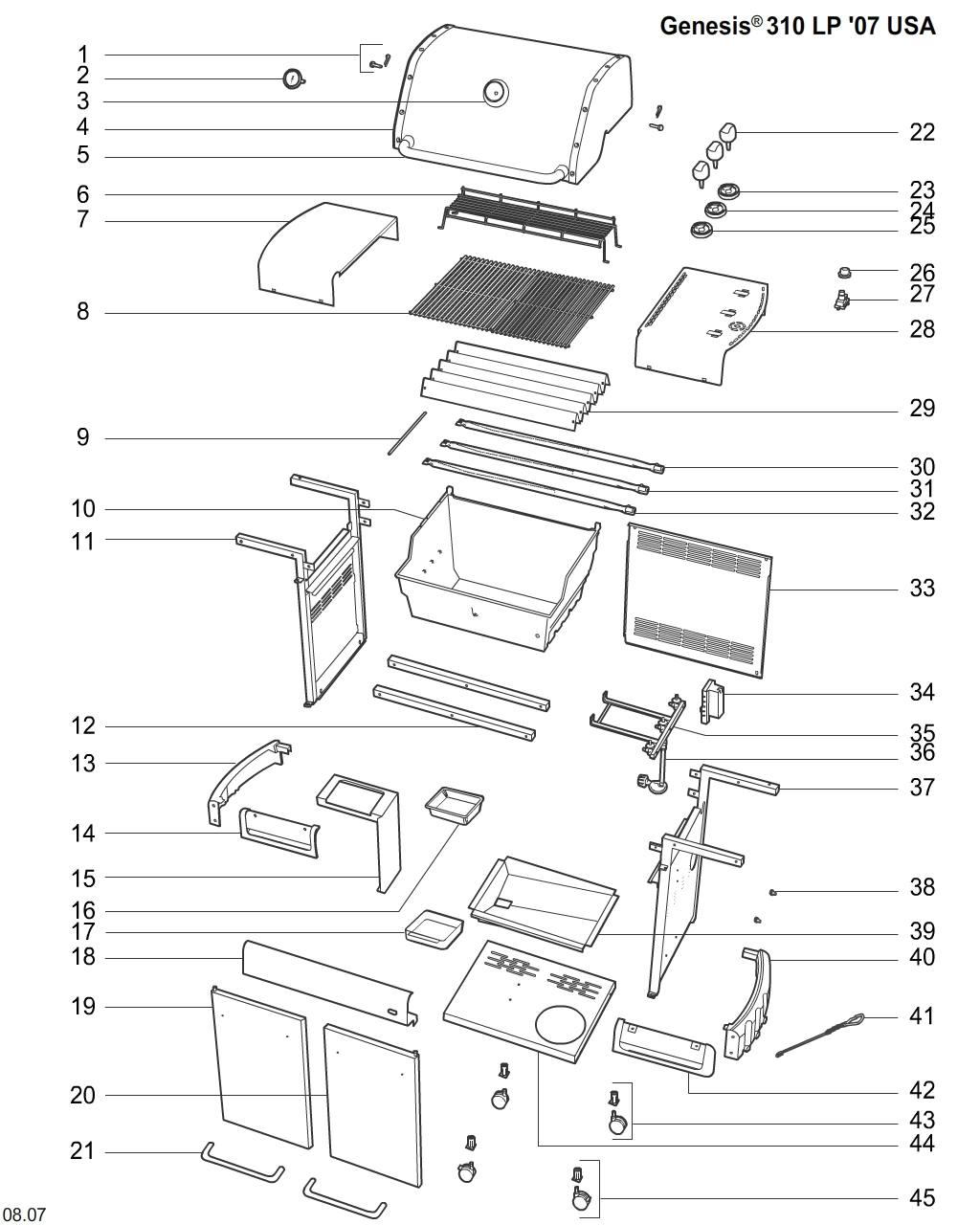 Genesis® 310 LP '07 USA

1
2
3
4
5
6
7
8
9
10
11
12
13
14
15
16
17
18
19
20
21

22
23
24
25
26
27
28
29
30
31
32
33
34
35
36
37
38
39
40
41
42
43
44
45

08.07