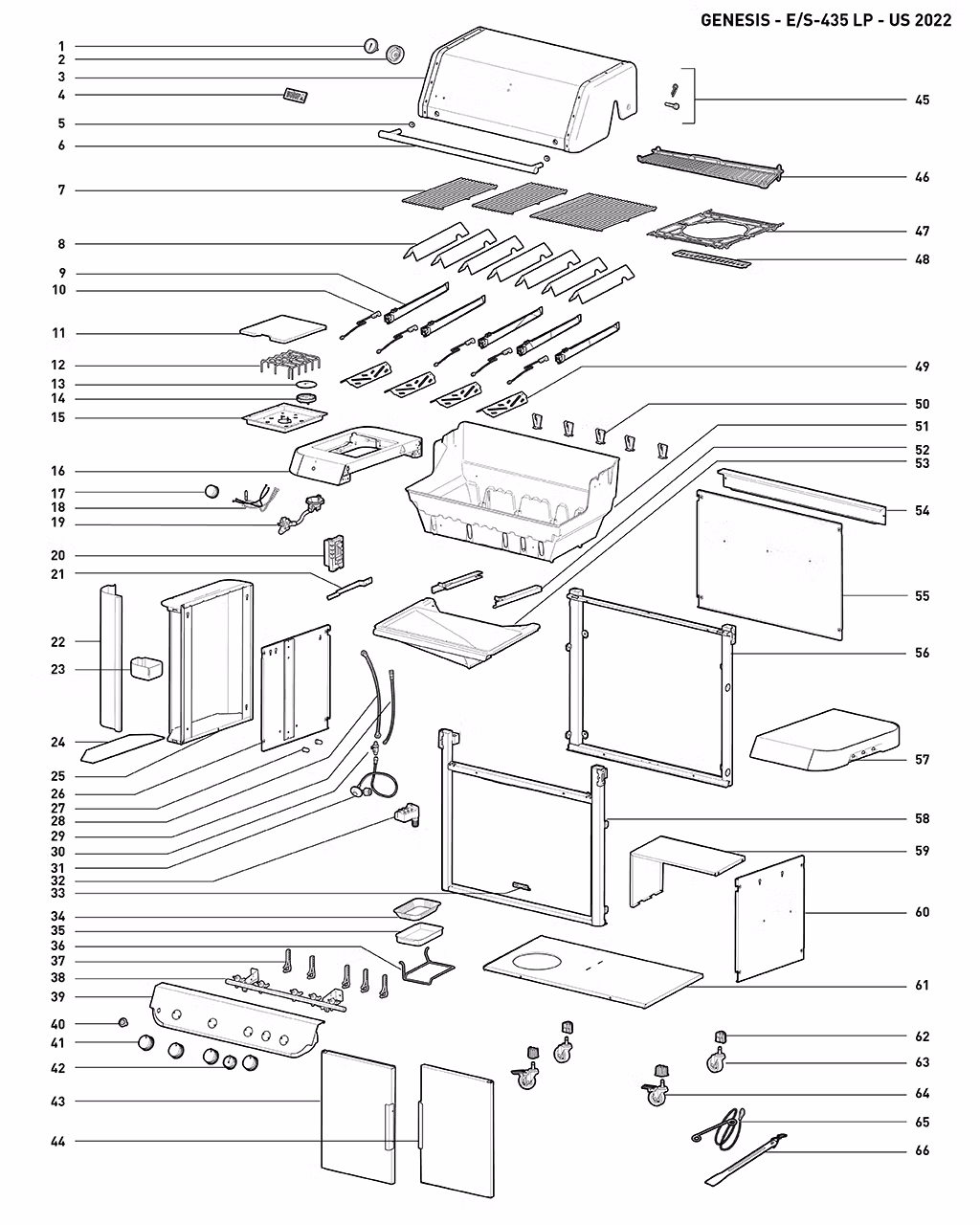 GENESIS - E/S-435 LP - US 2022

1
2
3
4
5
6
7
8
9
10
11
12
13
14
15
16
17
18
19
20
21
22
23
24
25
26
27
28
29
30
31
32
33
34
35
36
37
38
39
40
41
42
43
44

45
46
47
48
49
50
51
52
53
54
55
56
57
58
59
60
61
62
63
64
65
66