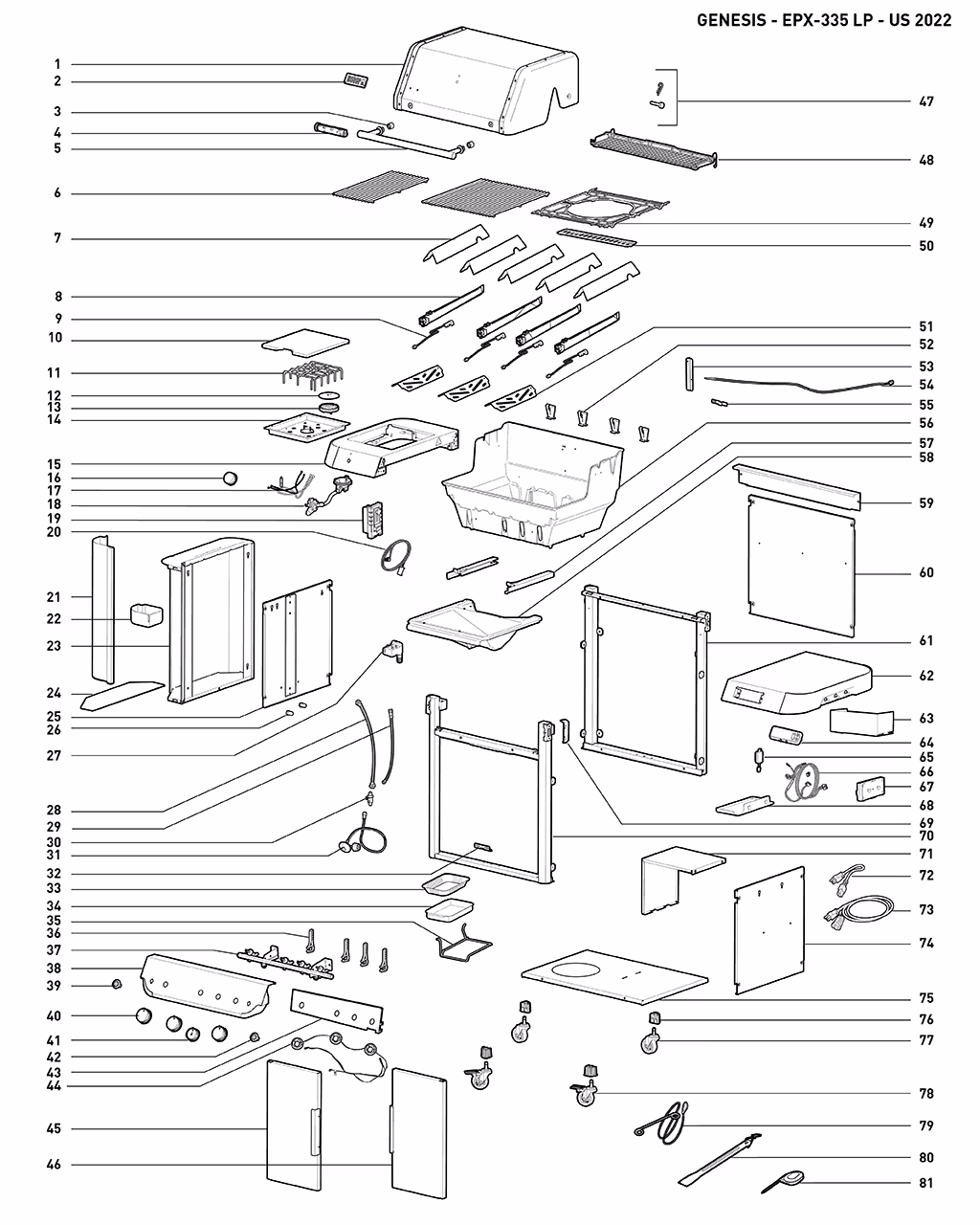 GENESIS - EPX-335 LP - US 2022

1
2
3
4
5
6
7
8
9
10
11
12
13
14
15
16
17
18
19
20
21
22
23
24
25
26
27
28
29
30
31
32
33
34
35
36
37
38
39
40
41
42
43
44
45
46

47
48
49
50
51
52
53
54
55
56
57
58
59
60
61
62
63
64
65
66
67
68
69
70
71
72
73
74
75
76
77
78
79
80
81