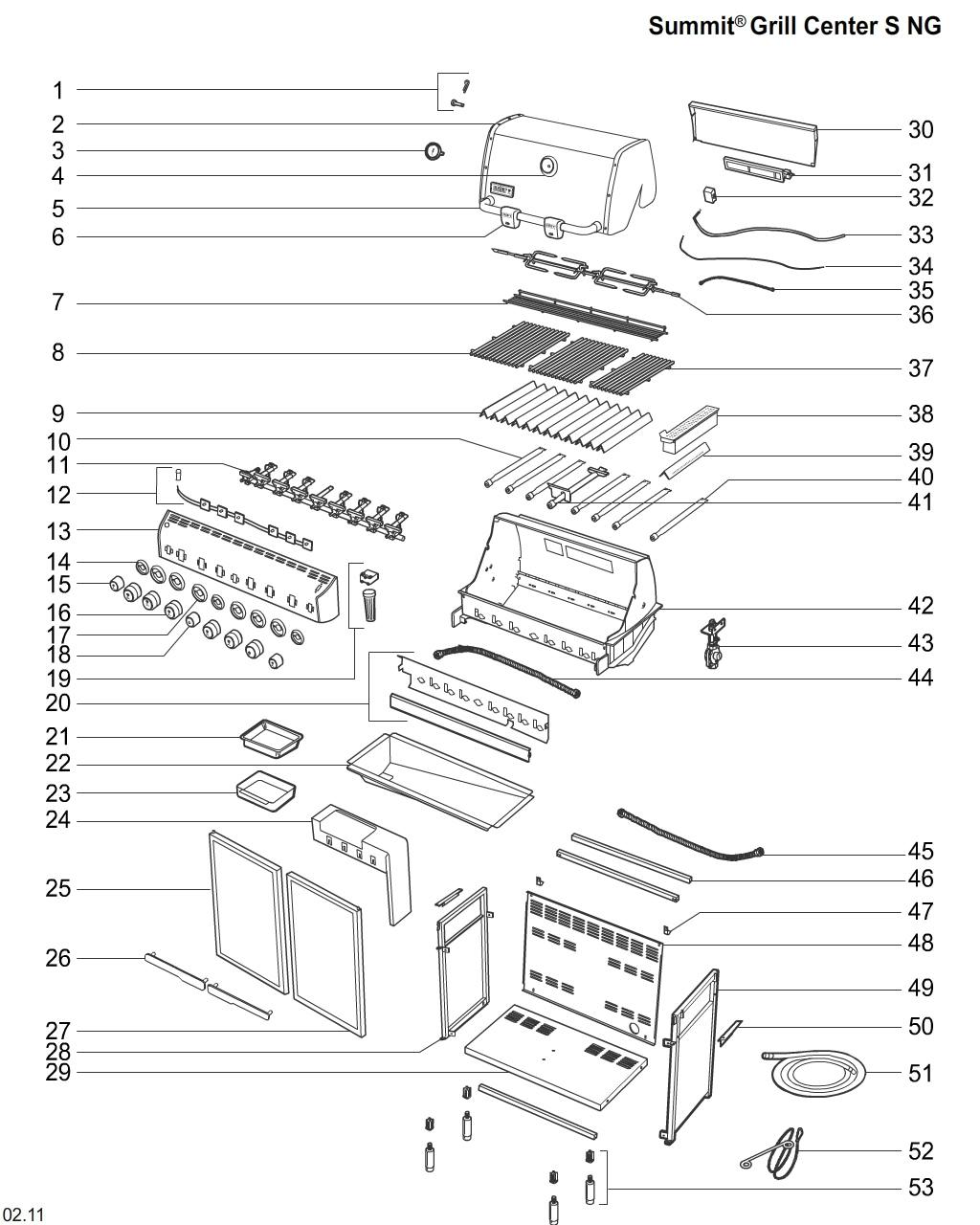 Summit® Grill Center S NG

1
2
3
4
5
6
7
8
9
10
11
12
13
14
15
16
17
18
19
20
21
22
23
24
25
26
27
28
29

30
31
32
33
34
35
36
37
38
39
40
41
42
43
44
45
46
47
48
49
50
51
52
53

02.11