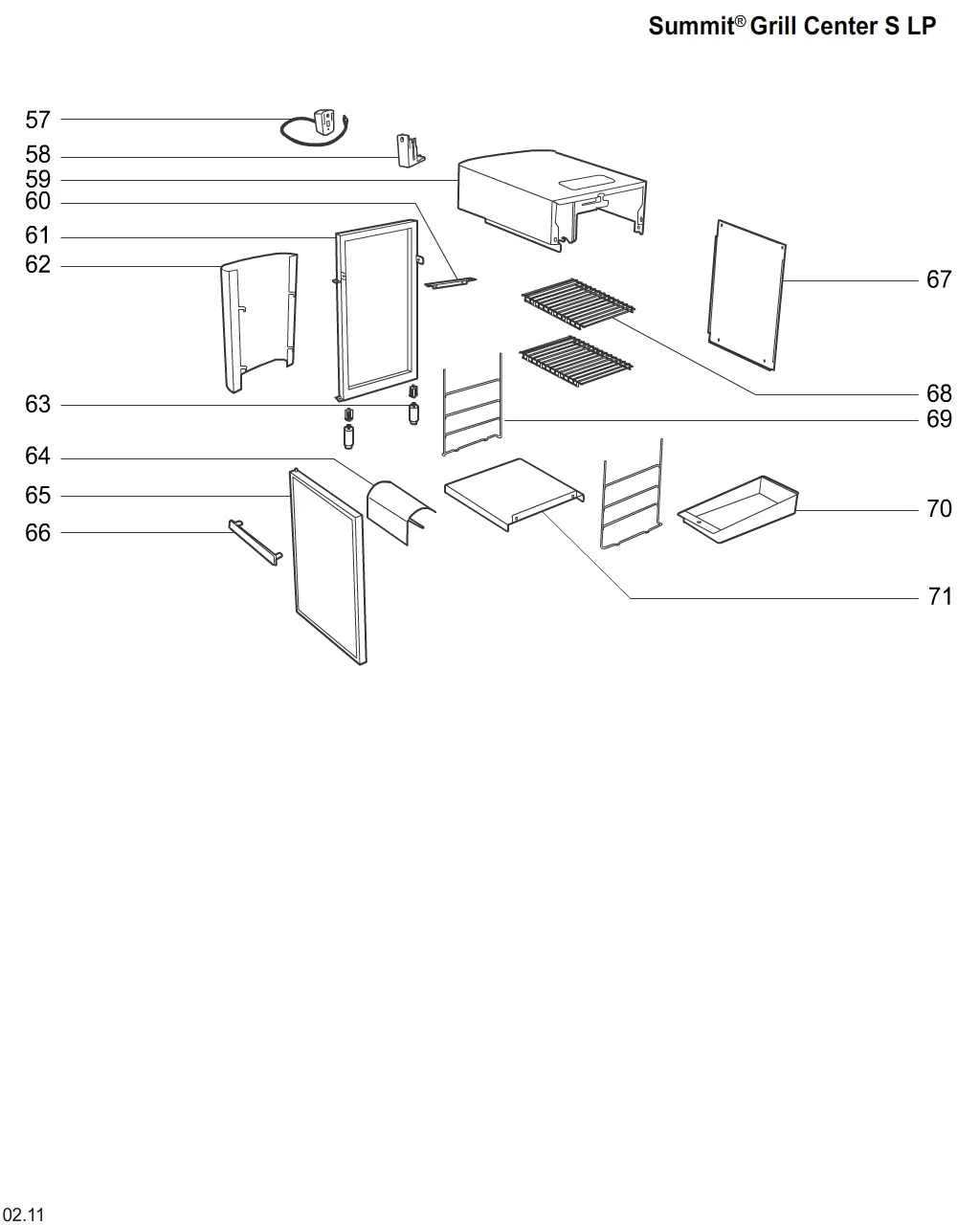 Summit® Grill Center S LP

57
58
59
60
61
62
63
64
65
66

67
68
69
70
71

02.11