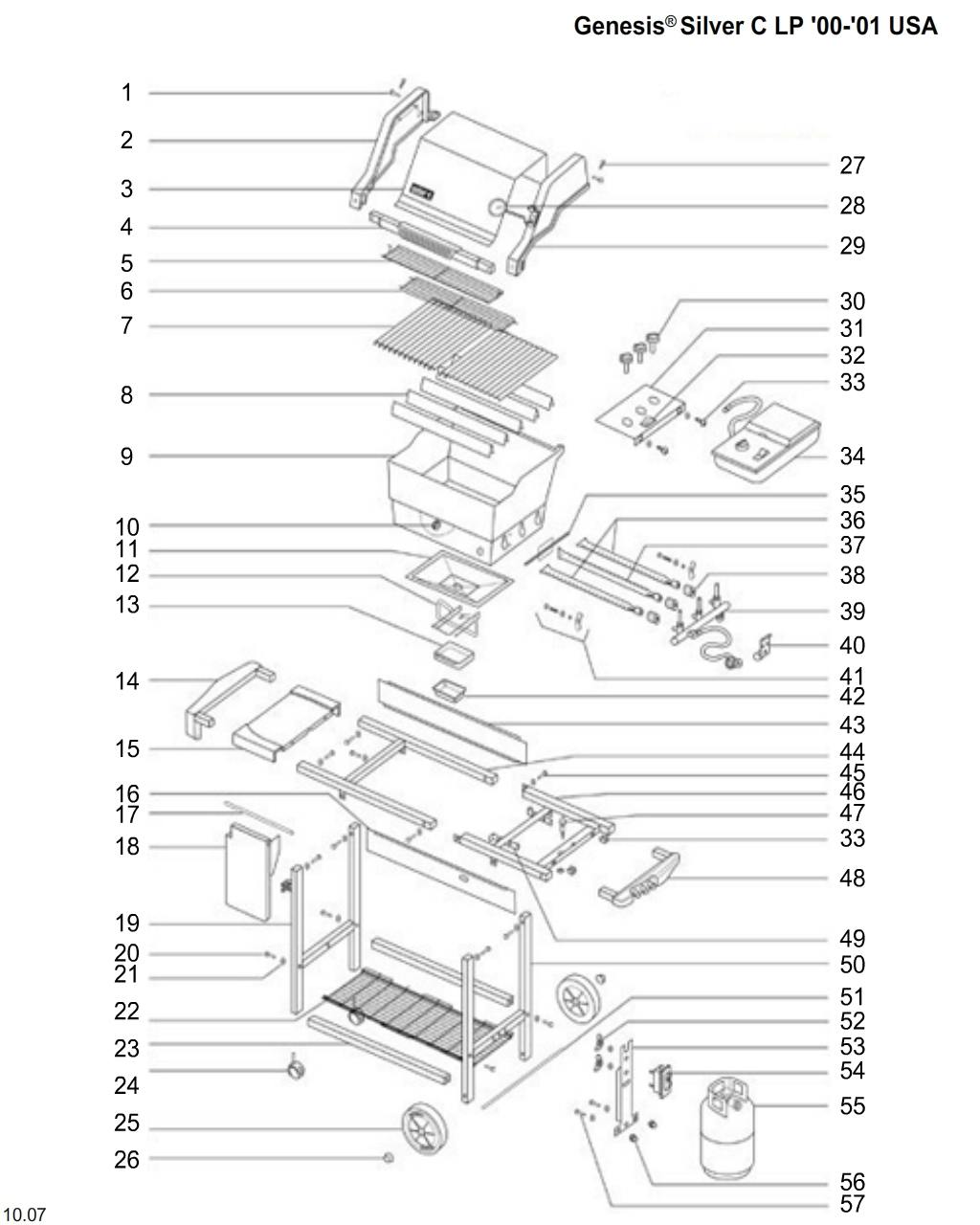 Genesis® Silver C LP '00-'01 USA

1
2
3
4
5
6
7
8
9
10
11
12
13
14
15
16
17
18
19
20
21
22
23
24
25
26

27
28
29
30
31
32
33
34
35
36
37
38
39
40
41
42
43
44
45
46
47
33
48
49
50
51
52
53
54
55
56
57

10.07