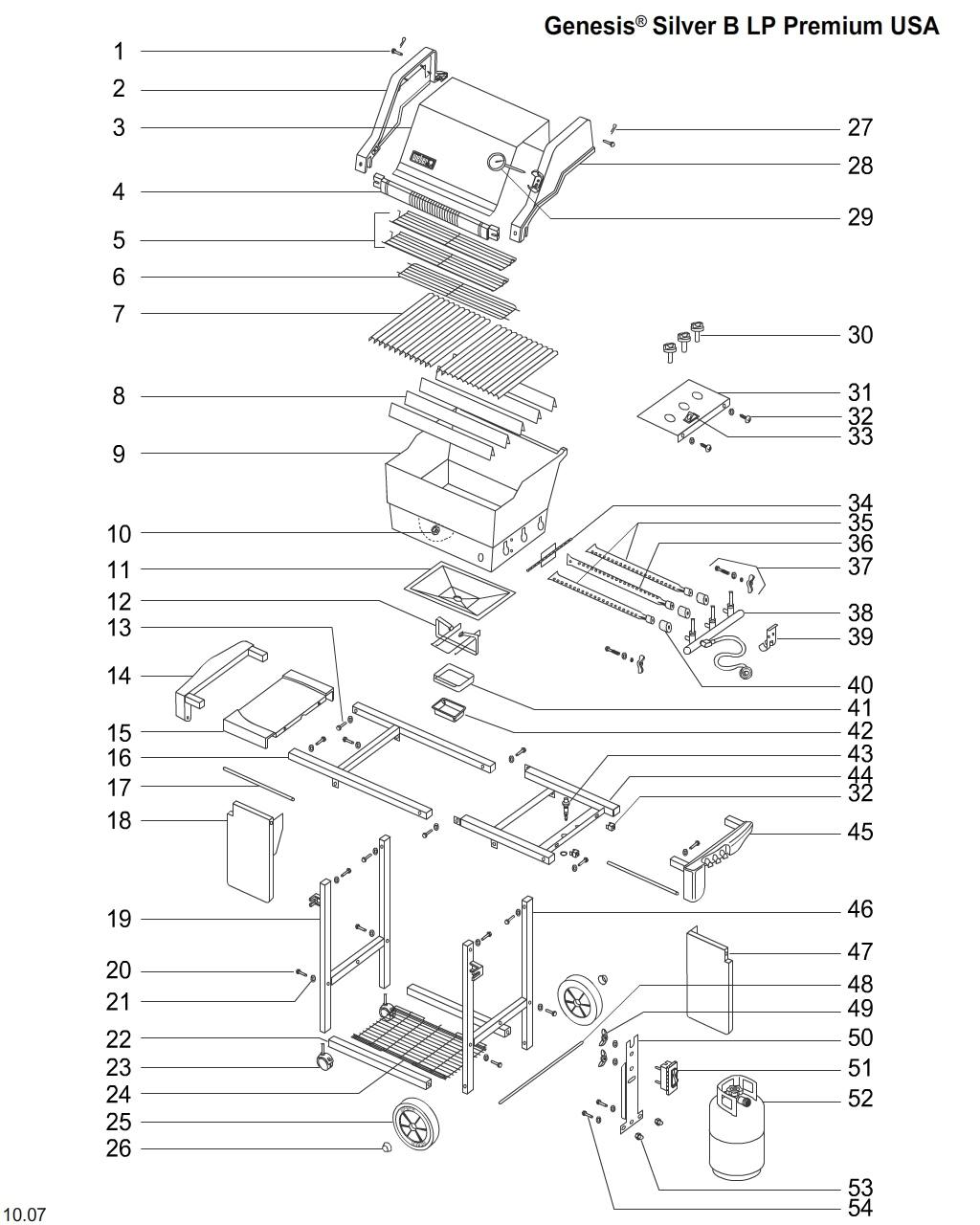 Genesis® Silver B LP Premium USA

1
2
3
4
5
6
7
8
9
10
11
12
13
14
15
16
17
18
19
20
21
22
23
24
25
26

27
28
29
30
31
32
33
34
35
36
37
38
39
40
41
42
43
44
32
45
46
47
48
49
50
51
52
53
54

10.07