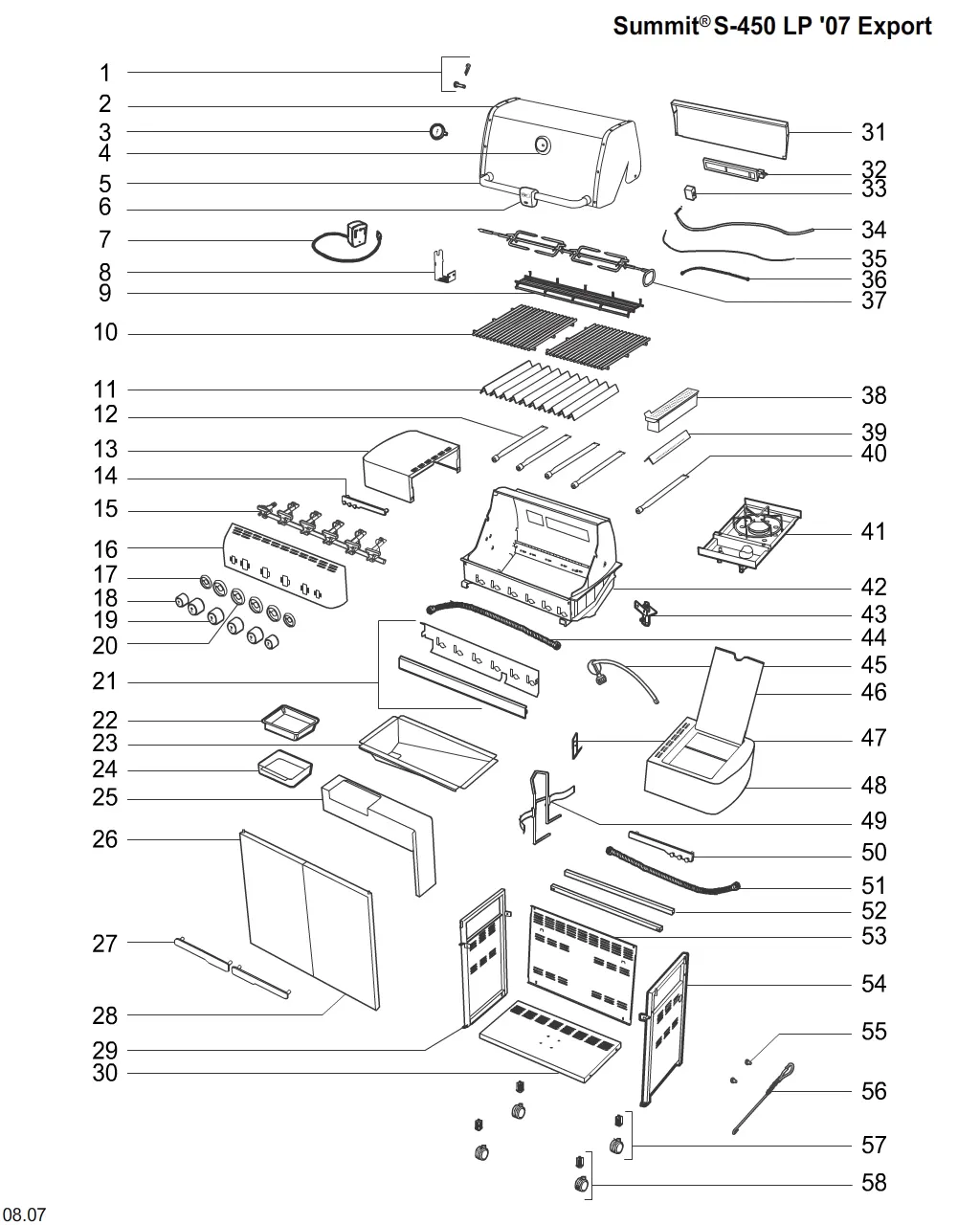 Summit® S-450 LP '07 Export

1
2
3
4
5
6
7
8
9
10
11
12
13
14
15
16
17
18
19
20
21
22
23
24
25
26
27
28
29
30

31
32
33
34
35
36
37
38
39
40
41
42
43
44
45
46
47
48
49
50
51
52
53
54
55
56
57
58

08.07