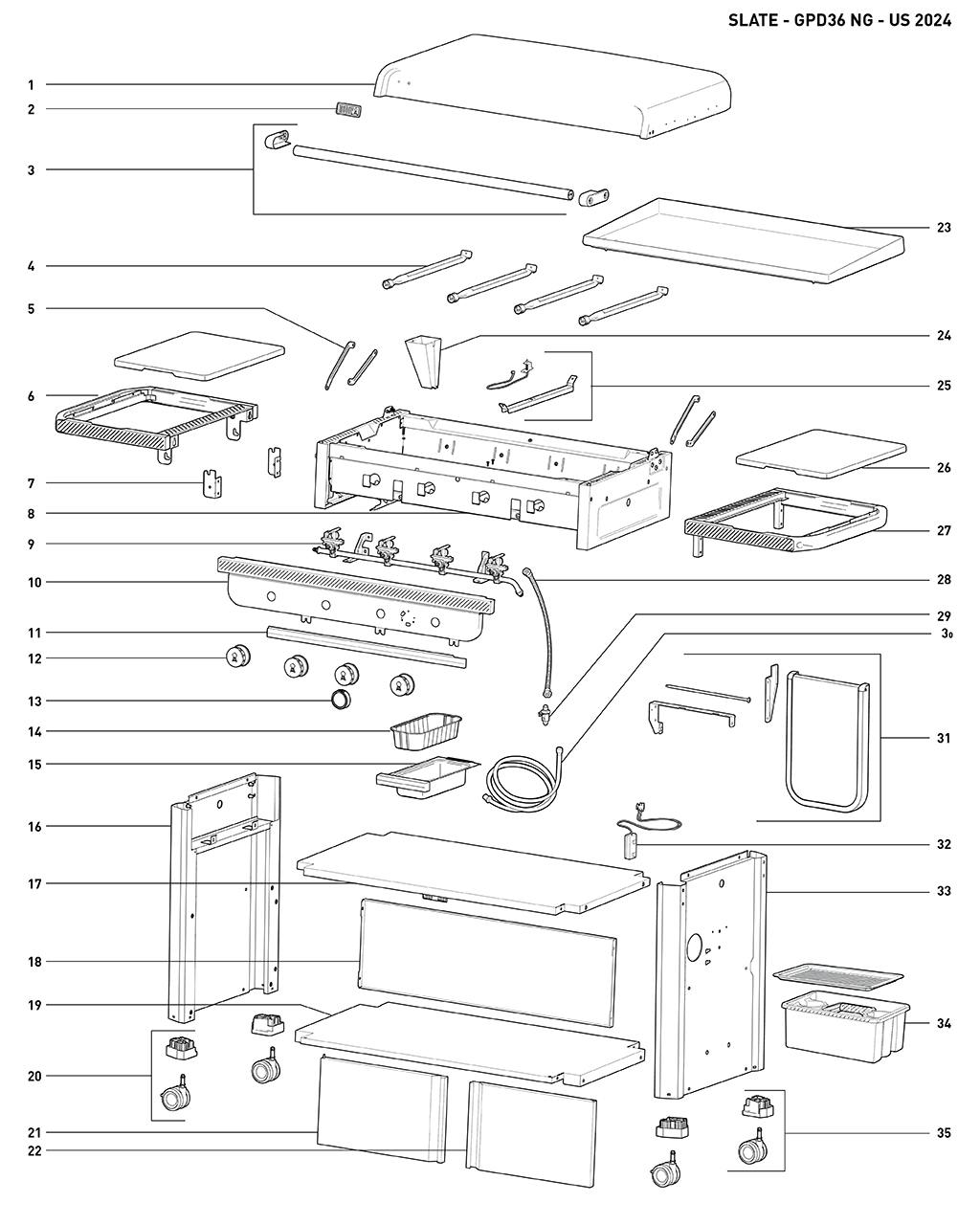 SLATE - GPD36 NG - US 2024

1
2
3
4
5
6
7
8
9
10
11
12
13
14
15
16
17
18
19
20
21
22
23
24
25
26
27
28
29
30
31
32
33
34
35