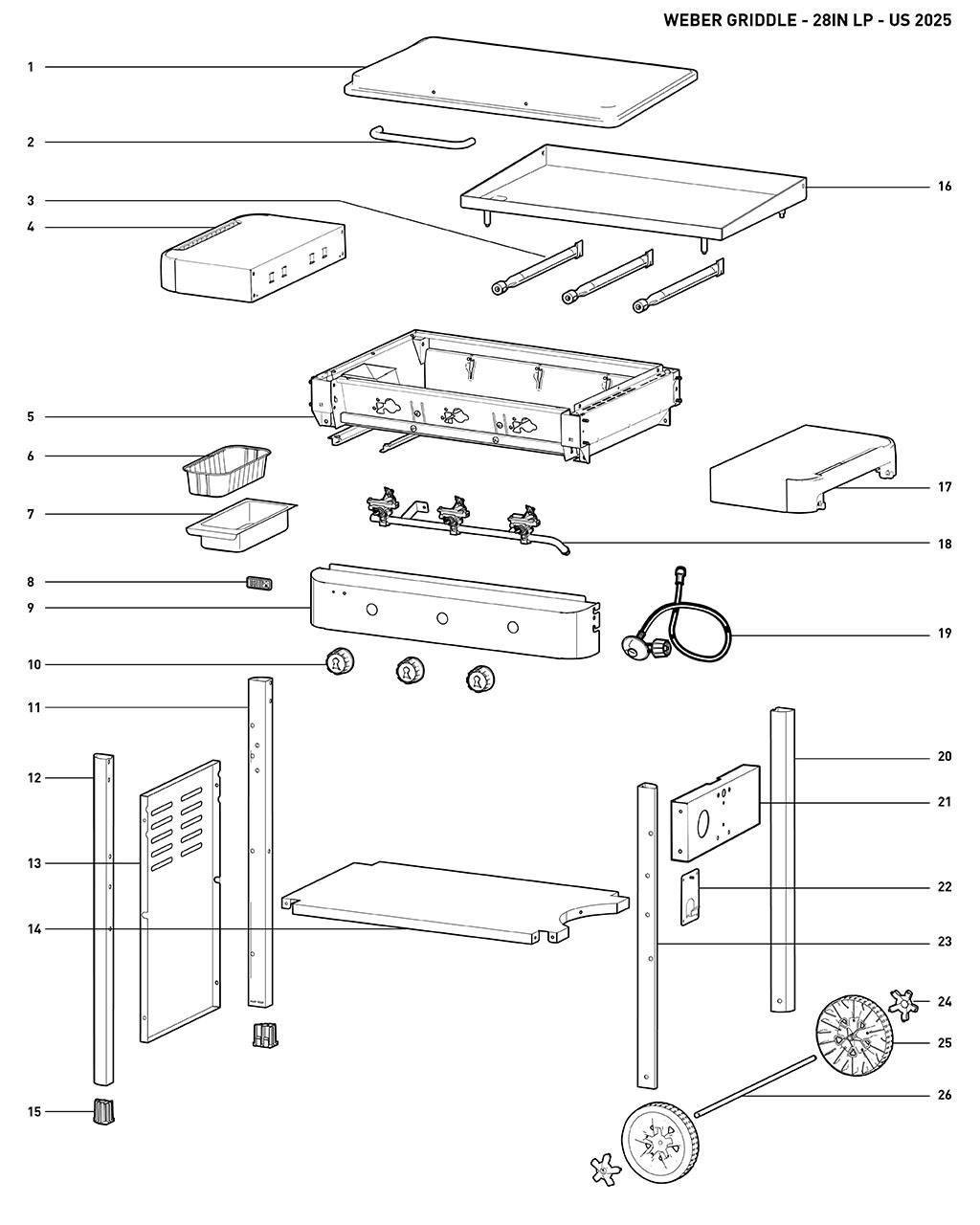 WEBER GRIDDLE - 28IN LP - US 2025

1
2
3
4
5
6
7
8
9
10
11
12
13
14
15
16
17
18
19
20
21
22
23
24
25
26