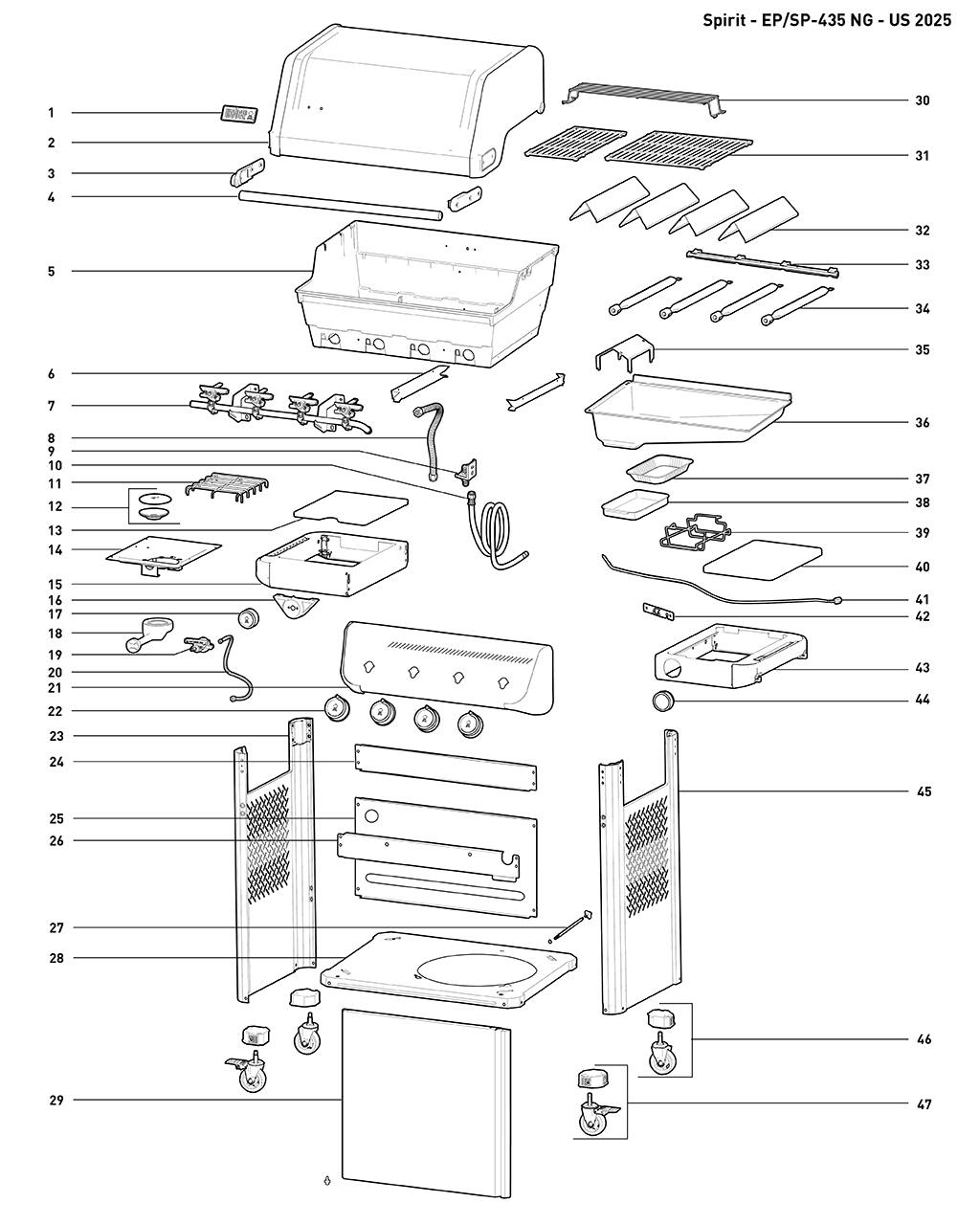 Spirit - EP/SP-435 NG - US 2025

1
2
3
4
5
6
7
8
9
10
11
12
13
14
15
16
17
18
19
20
21
22
23
24
25
26
27
28
29
30
31
32
33
34
35
36
37
38
39
40
41
42
43
44
45
46
47