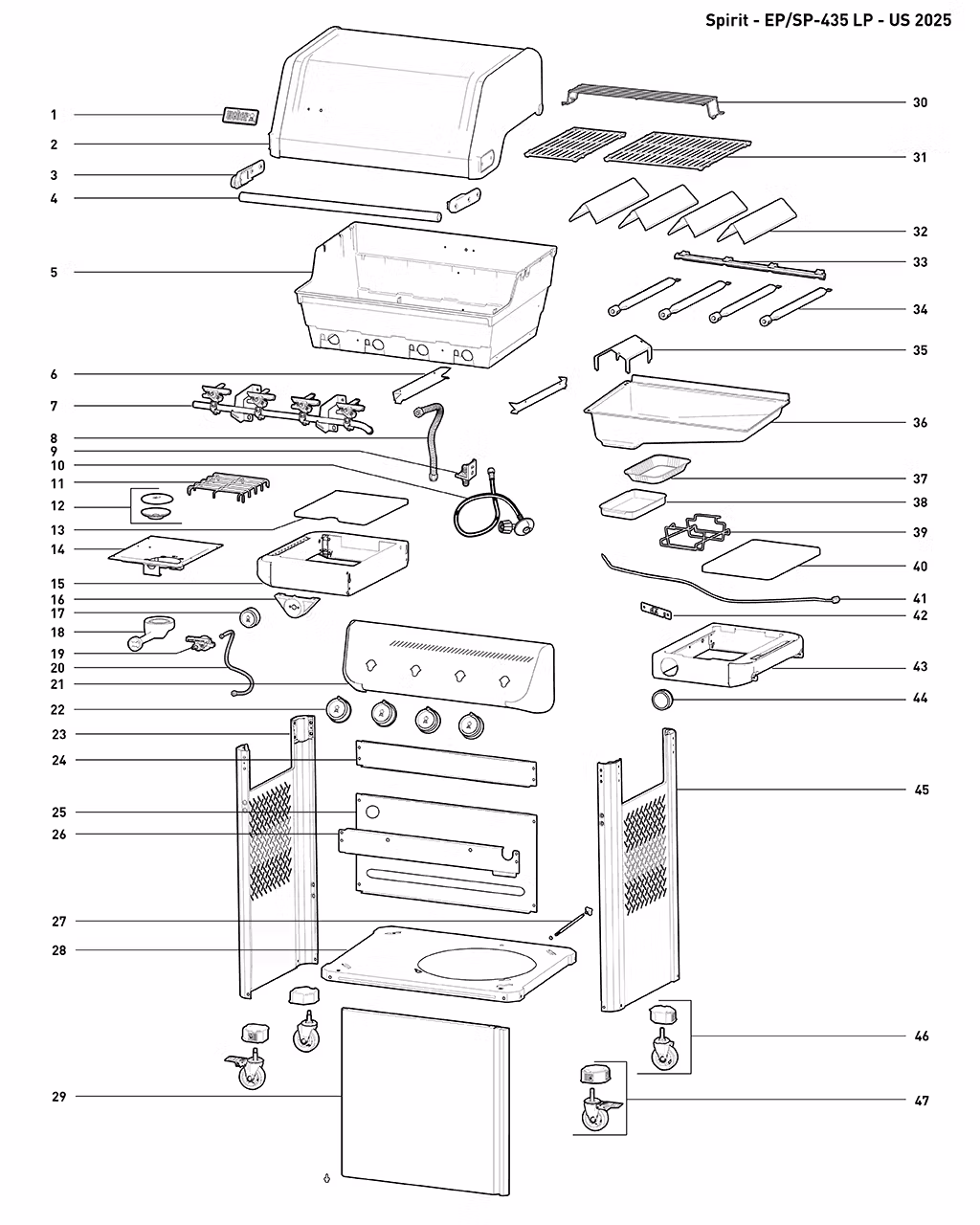 Spirit - EP/SP-435 LP - US 2025

1
2
3
4
5
6
7
8
9
10
11
12
13
14
15
16
17
18
19
20
21
22
23
24
25
26
27
28
29

30
31
32
33
34
35
36
37
38
39
40
41
42
43
44
45
46
47