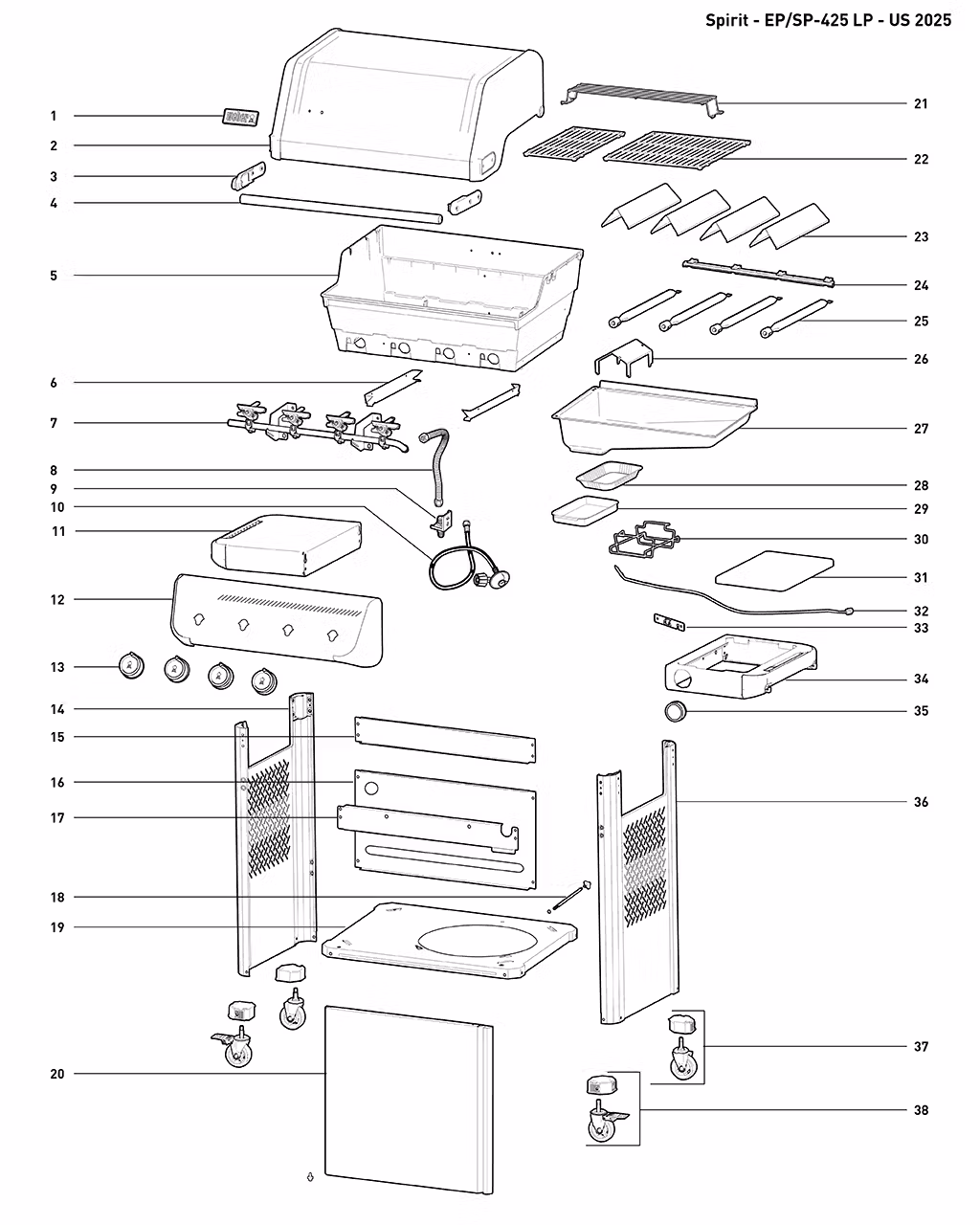 Spirit - EP/SP-425 LP - US 2025

1
2
3
4
5
6
7
8
9
10
11
12
13
14
15
16
17
18
19
20
21
22
23
24
25
26
27
28
29
30
31
32
33
34
35
36
37
38