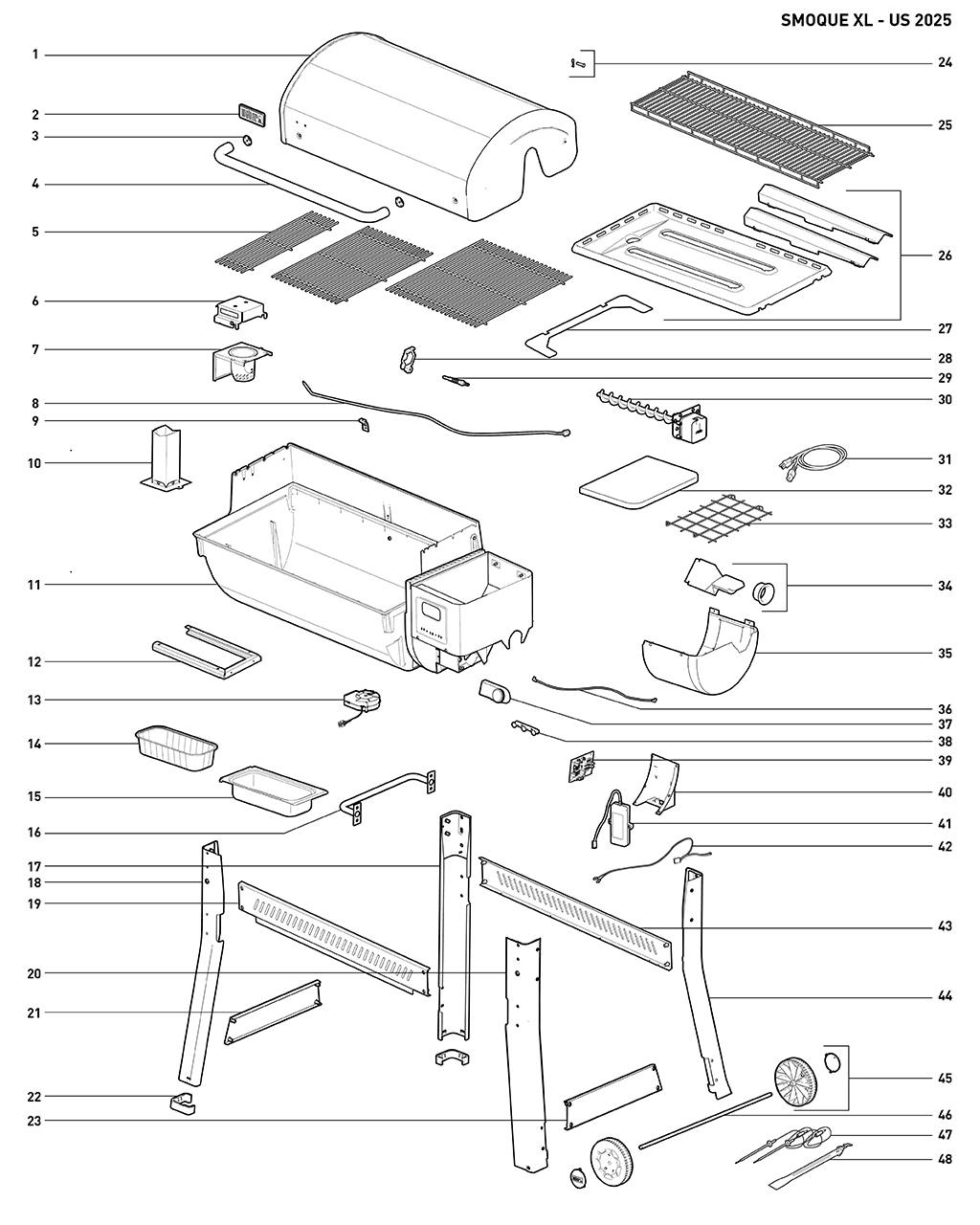 SMOQUE XL - US 2025

1
2
3
4
5
6
7
8
9
10
11
12
13
14
15
16
17
18
19
20
21
22
23

24
25
26
27
28
29
30
31
32
33
34
35
36
37
38
39
40
41
42
43
44
45
46
47
48