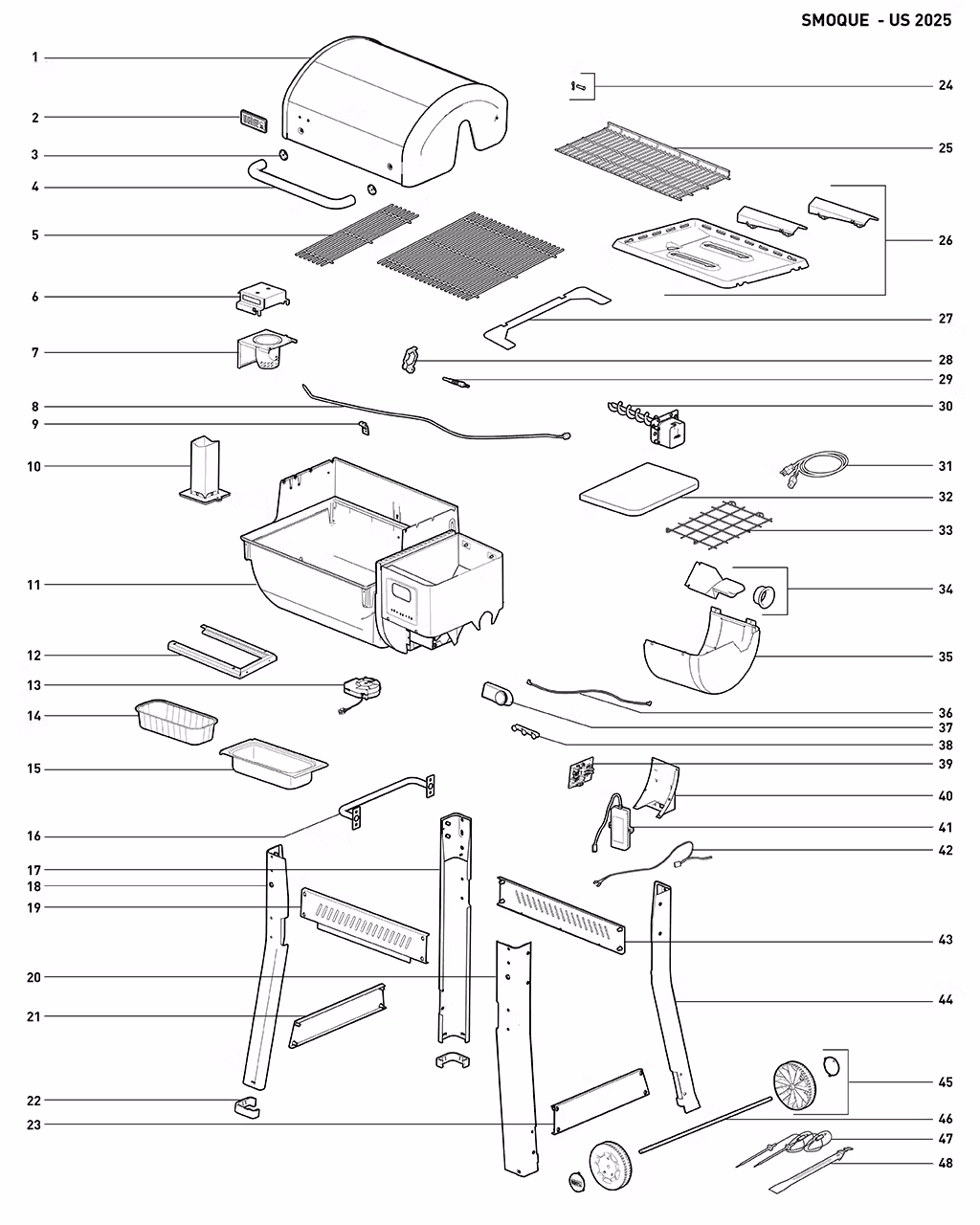 SMOQUE - US 2025

1
2
3
4
5
6
7
8
9
10
11
12
13
14
15
16
17
18
19
20
21
22
23

24
25
26
27
28
29
30
31
32
33
34
35
36
37
38
39
40
41
42
43
44
45
46
47
48