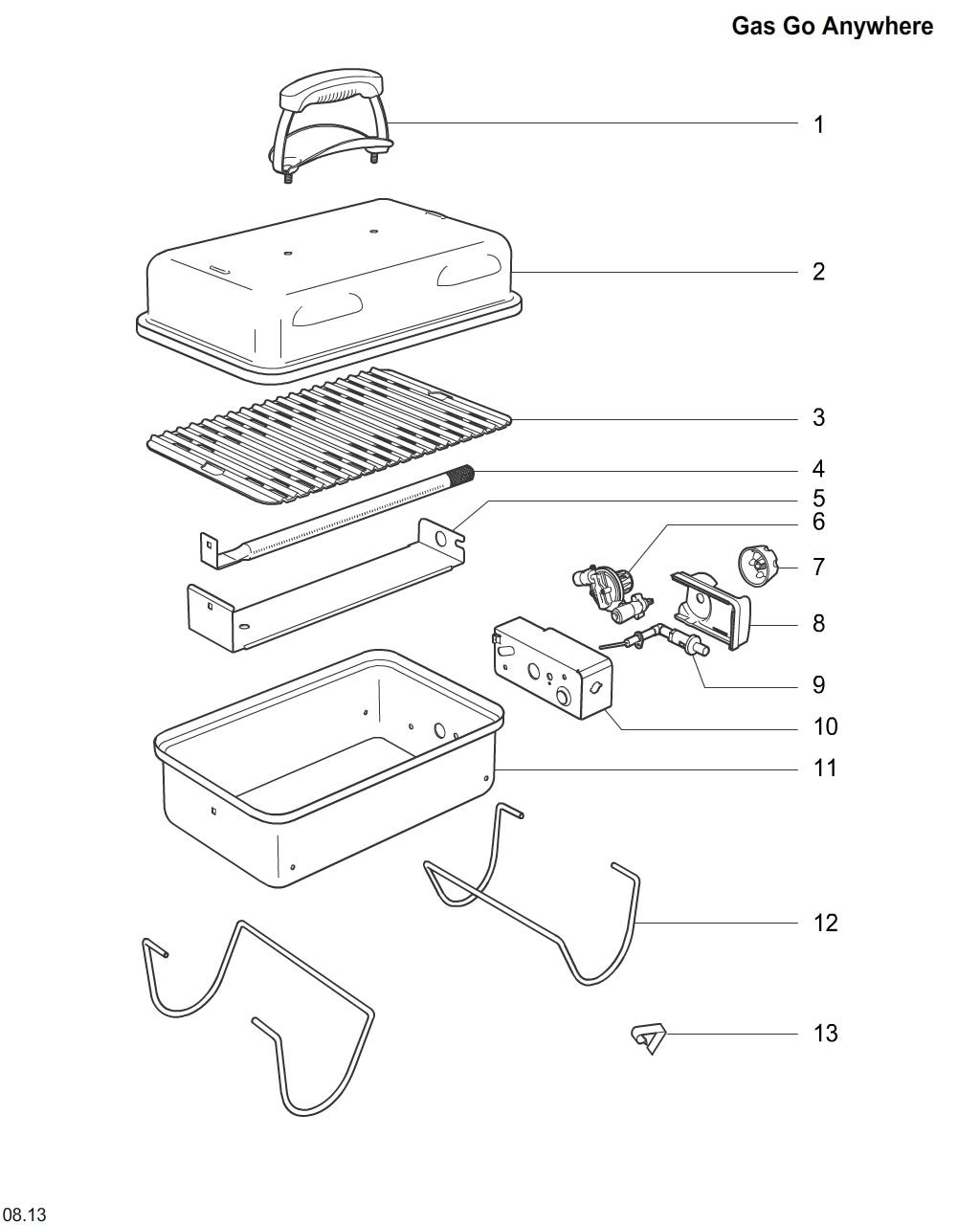 Gas Go Anywhere

1
2
3
4
5
6
7
8
9
10
11
12
13

08.13